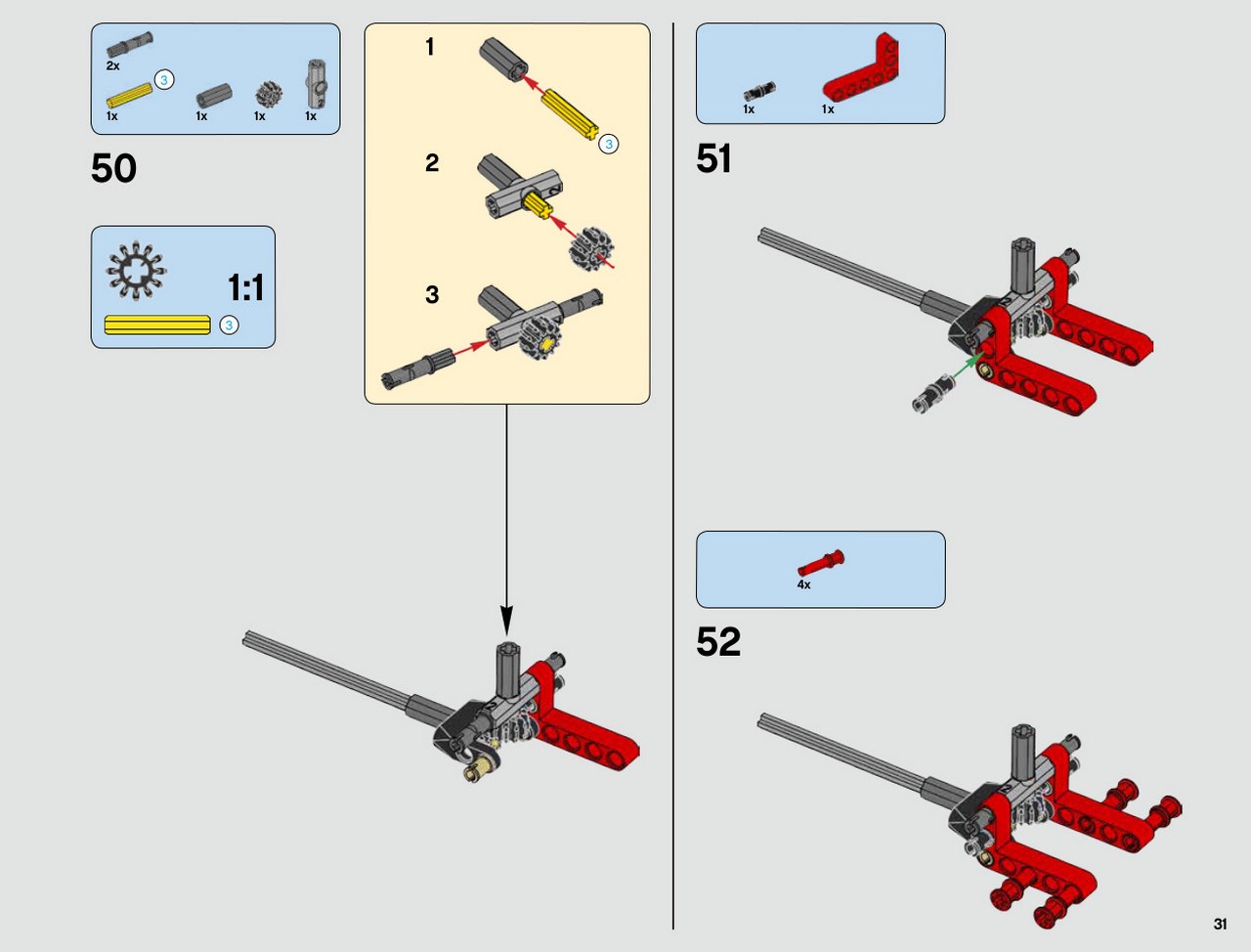 2x
3
1x
1x
1x
1x

50

1:1
3

1
3
2
3

1x
1x

51

4x

52

31