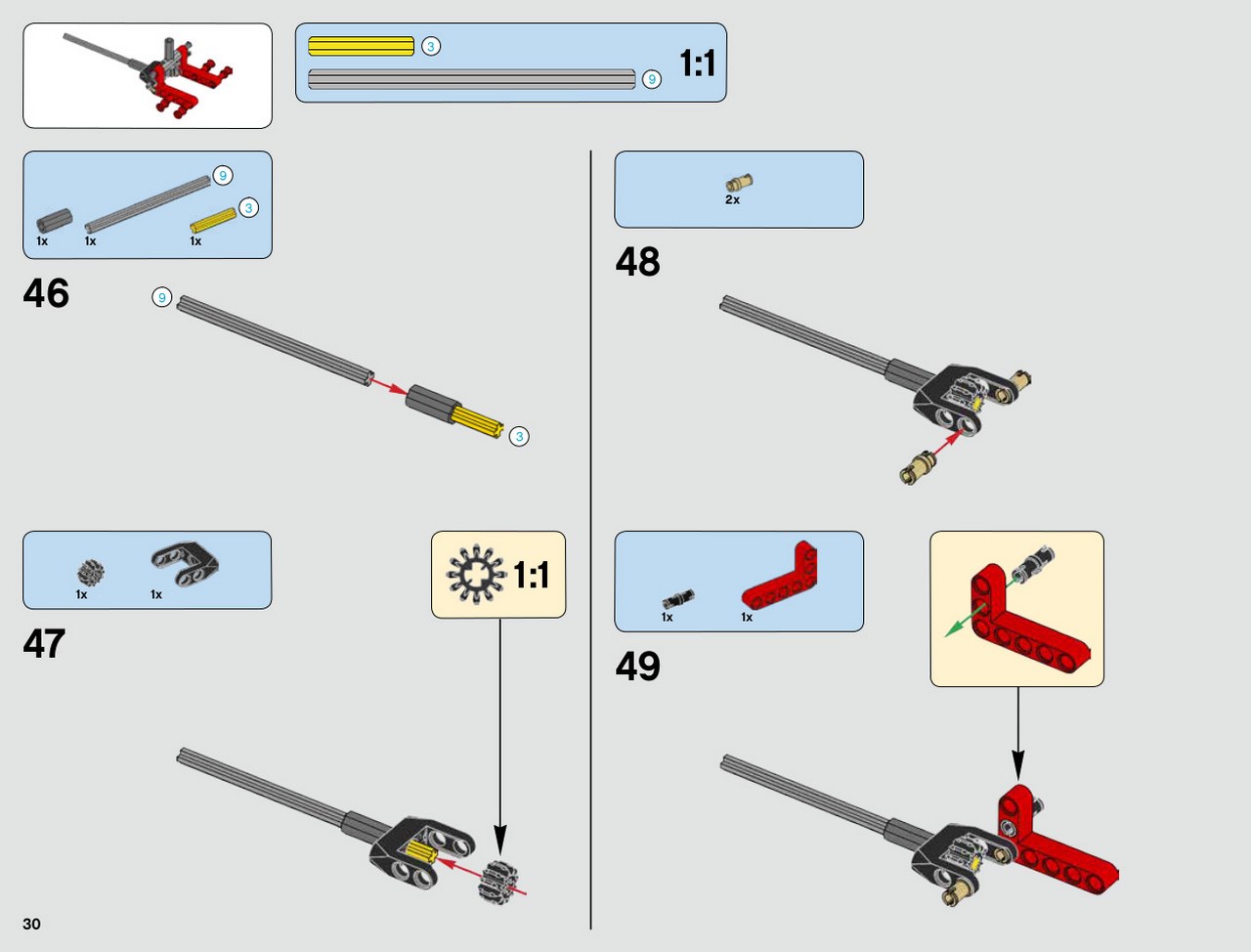 3
9
1:1

9
3
1x 1x 1x

46
9
3

1x 1x

47
1:1

2x

48

1x 1x

49

30