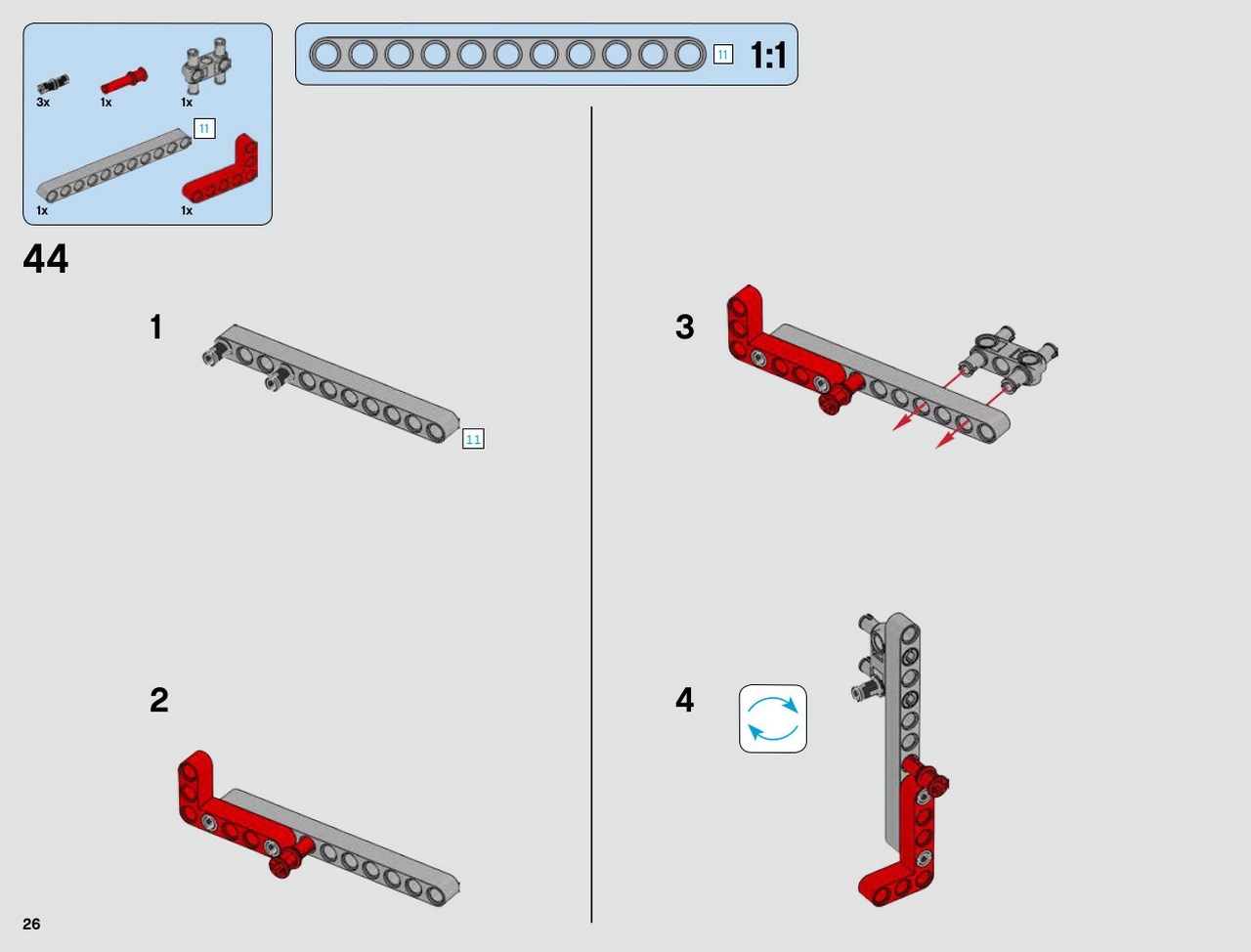 3x 1x 1x

11

1x 1x

11 1:1

44

1

11

2

3

4

26