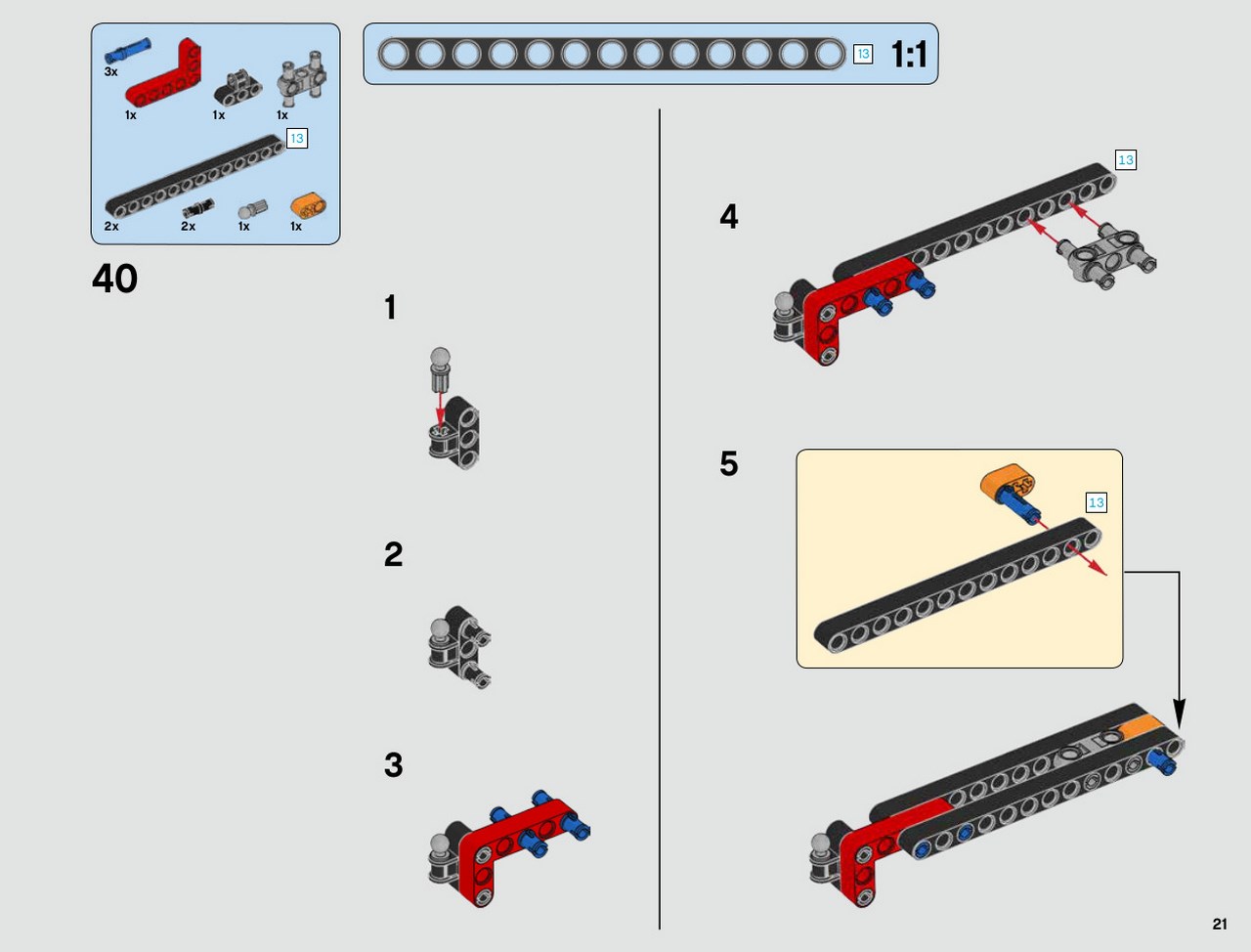 3x

1x

1x

1x

13

2x

2x

1x

1x

13

1:1

40

1

2

3

4

13

5

13

21