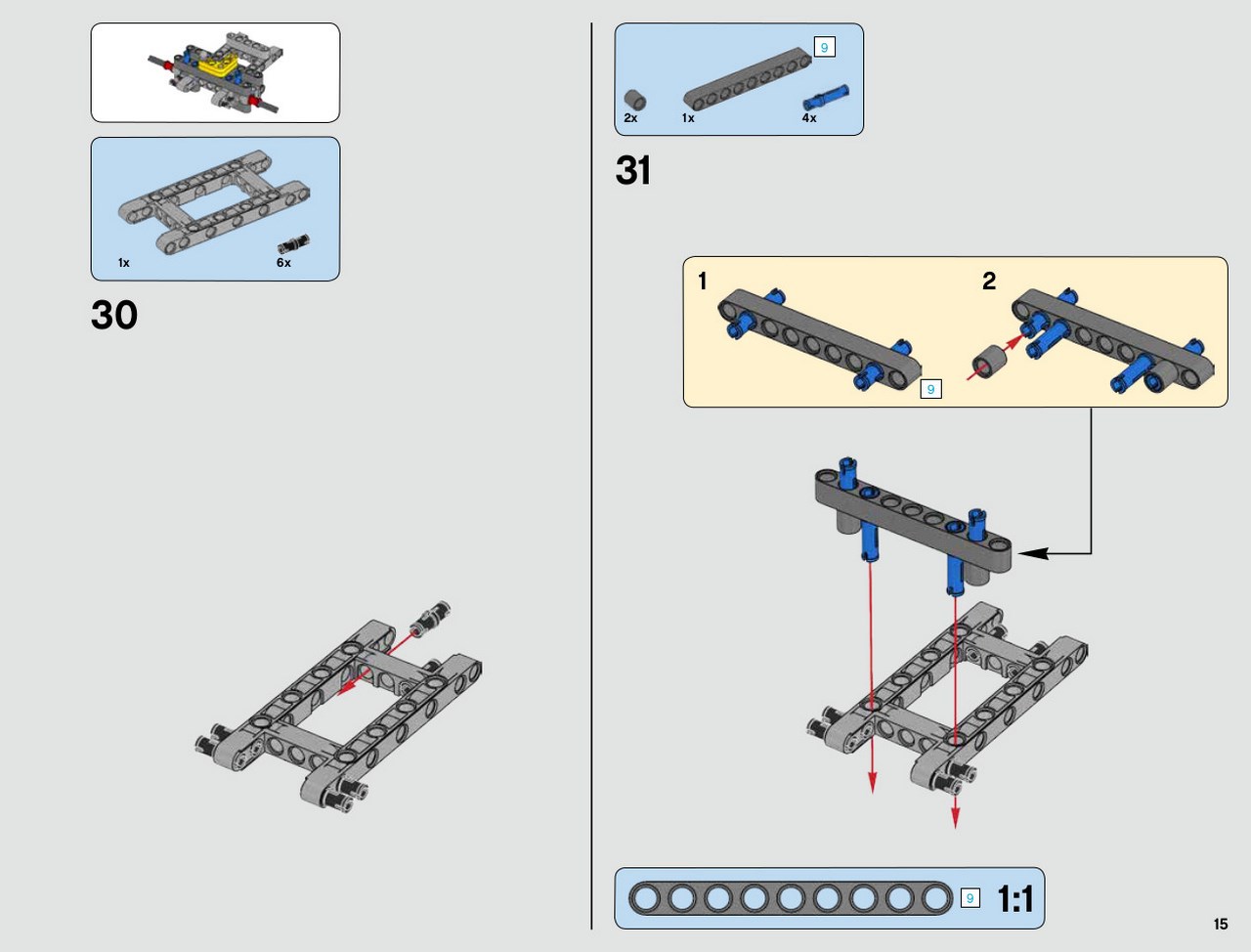 1x
6x

30

9
2x
1x
4x

31

1

9

2

9
1:1

15