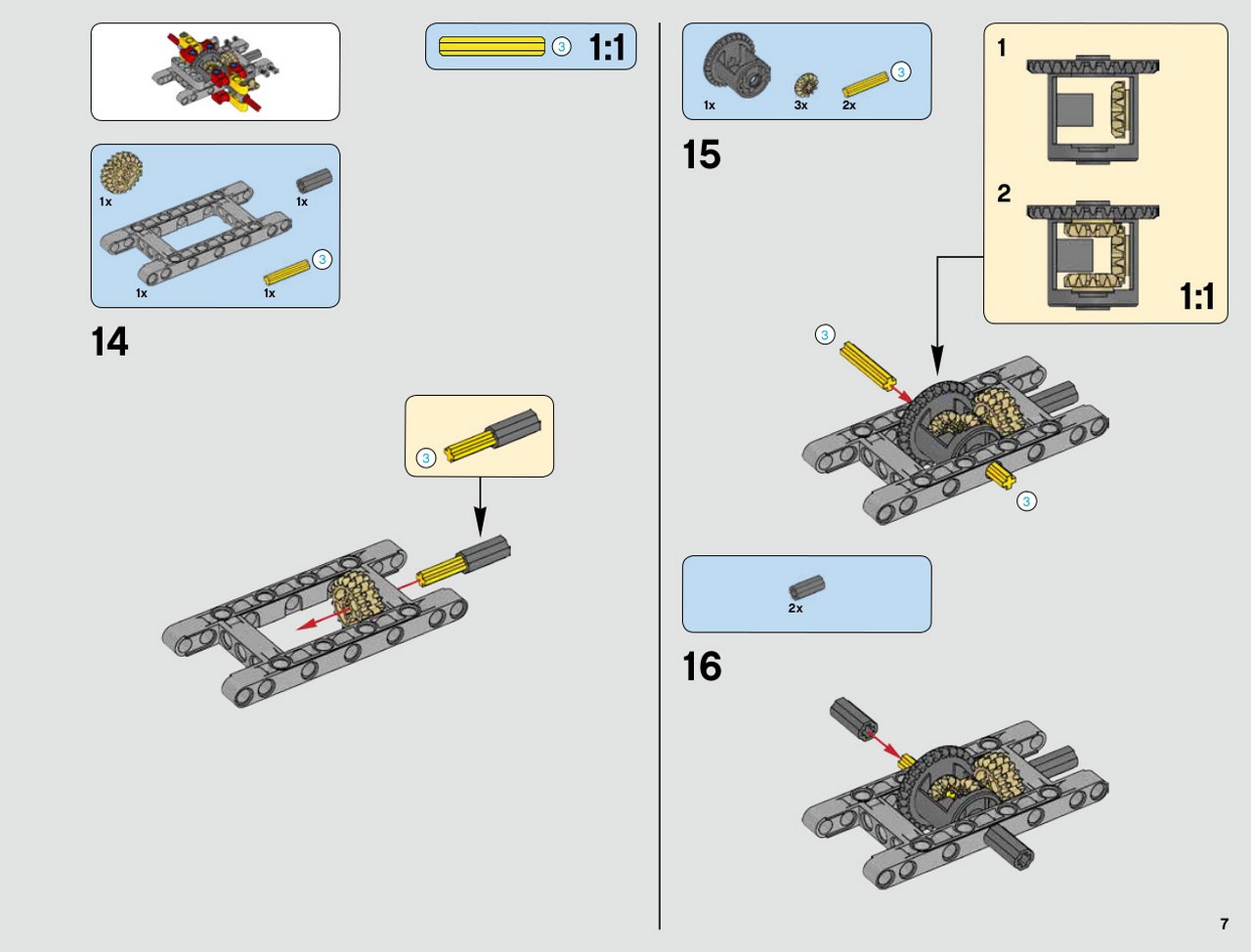 3 1:1

1x
1x
3
1x
1x

14

3

1x
3x
3
2x

15

1

2

1:1

3

3

2x

16

7