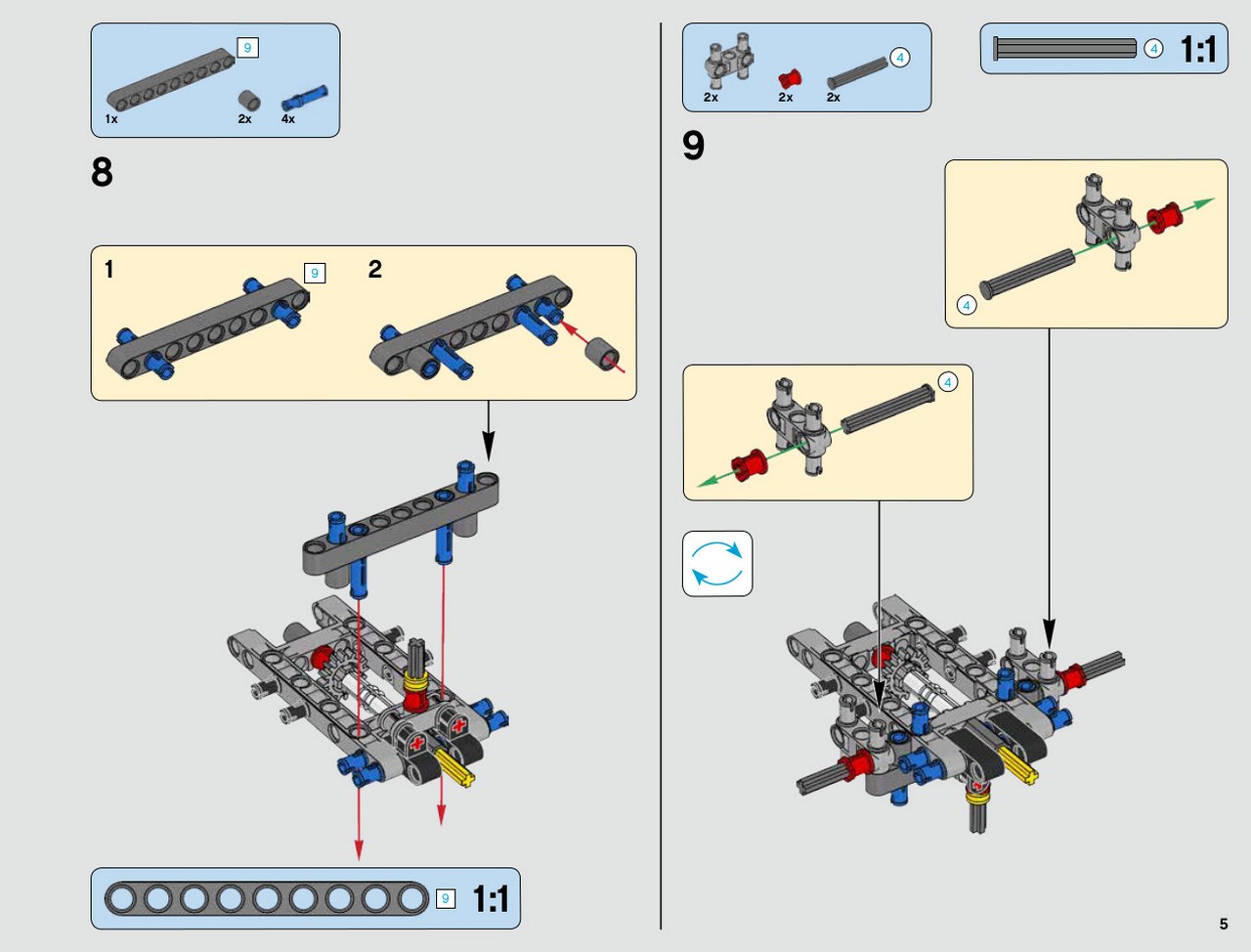 9
1x
2x
4x

8

1
9
2

9
1:1

4
2x
2x
2x

4
1:1

9

4

4

5