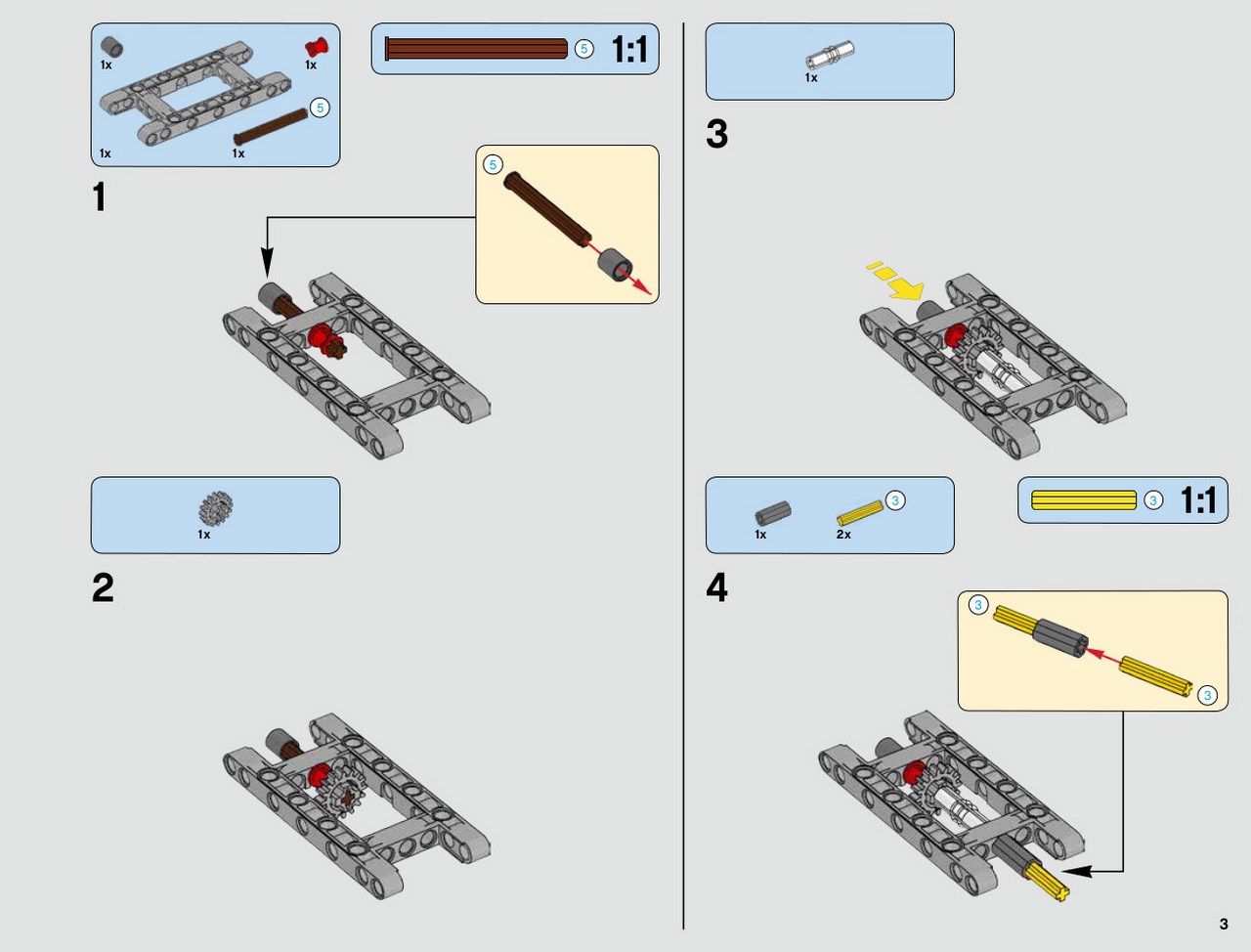 1x
1x
5
1x
1x

5
1:1

1

5

1x

2

1x

3

1x
2x
3

3
1:1

4

3
3

3