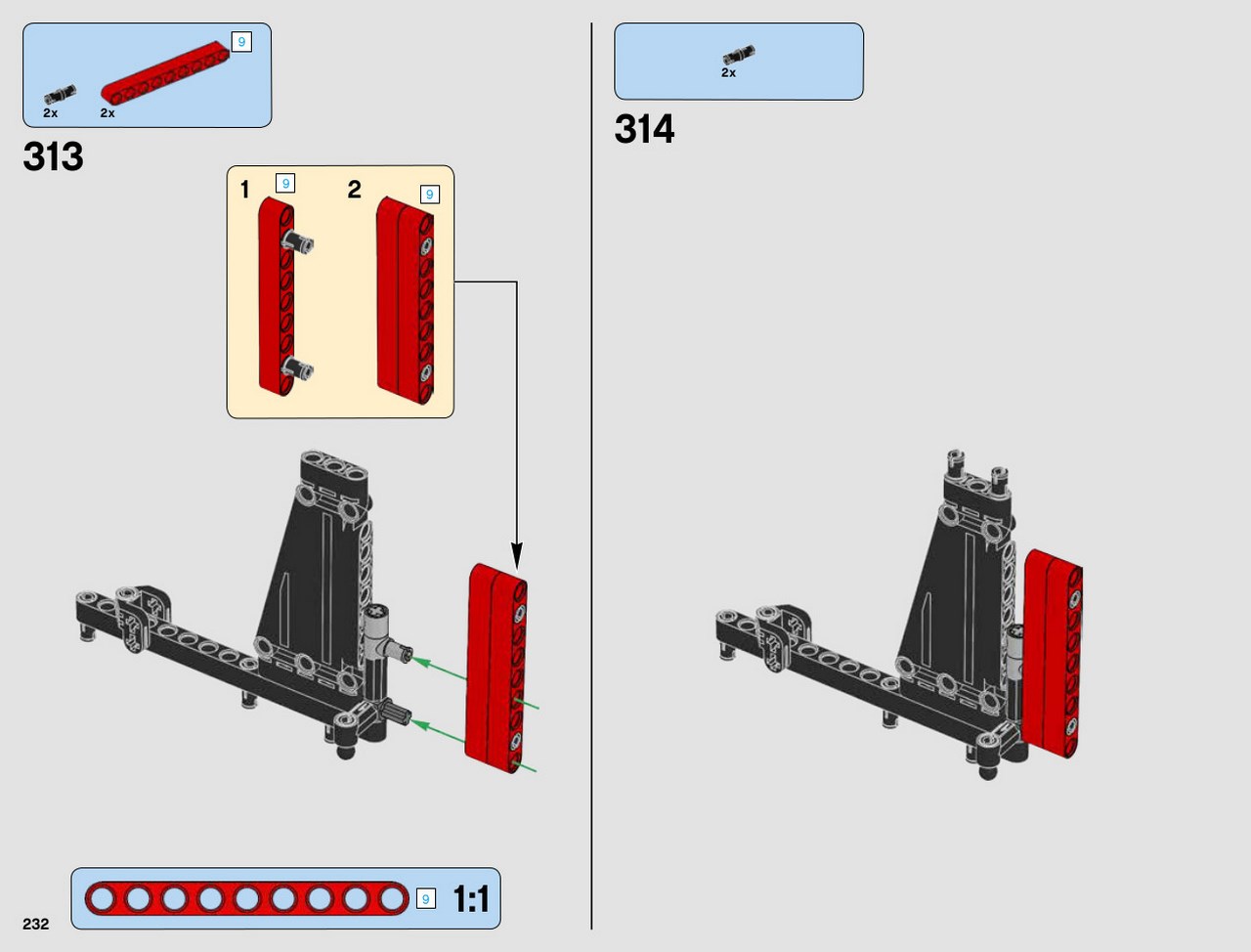 9
2x
2x
313
1
9
2
9
9
1:1
232
2x
314