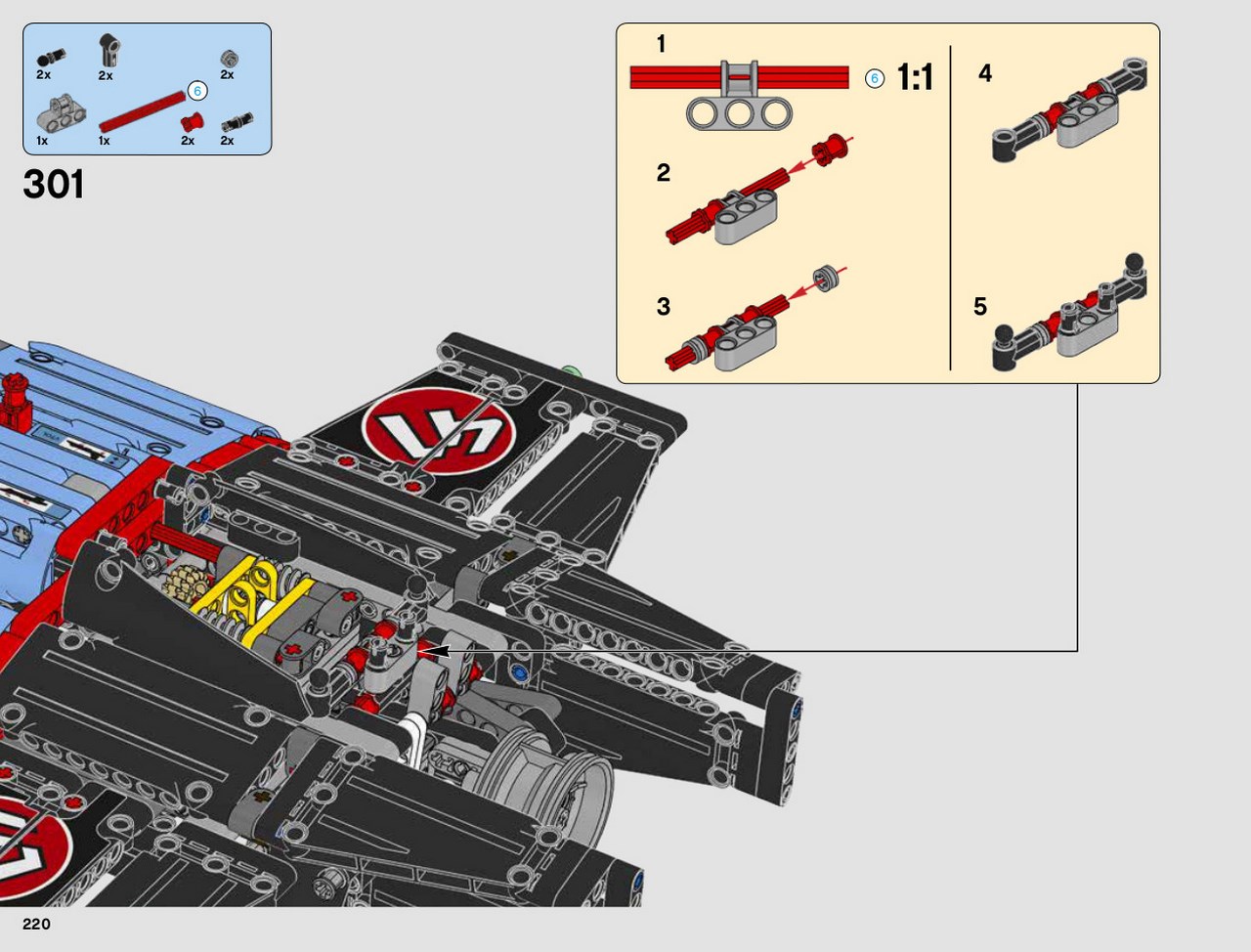 2x
2x
2x
6
1x
1x
2x
2x

301

1
6 1:1
2
3
4
5

220