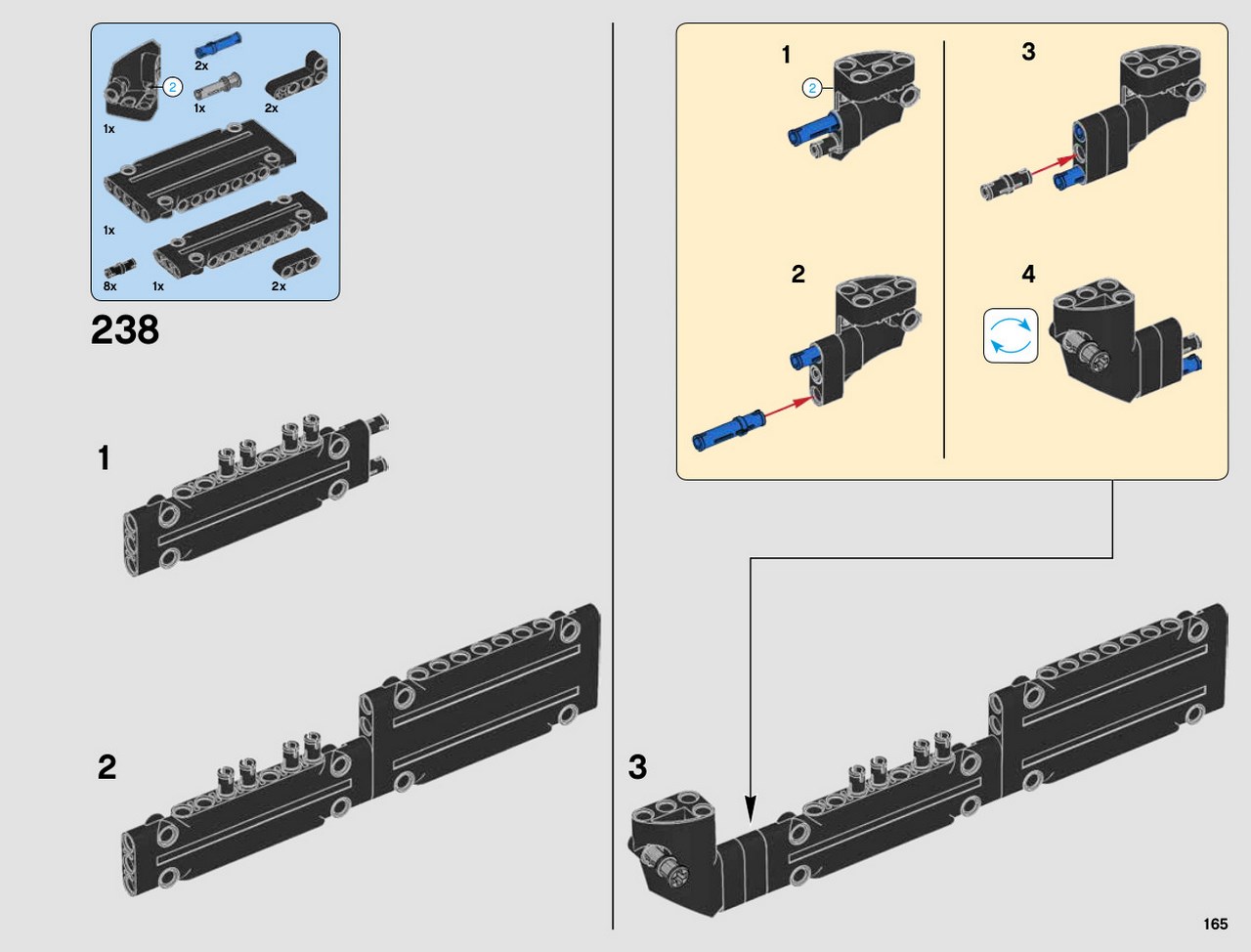 2x
2
1x
2x
1x
1x
8x
1x
2x

238

1

2

1
2
3
2
4

3

165