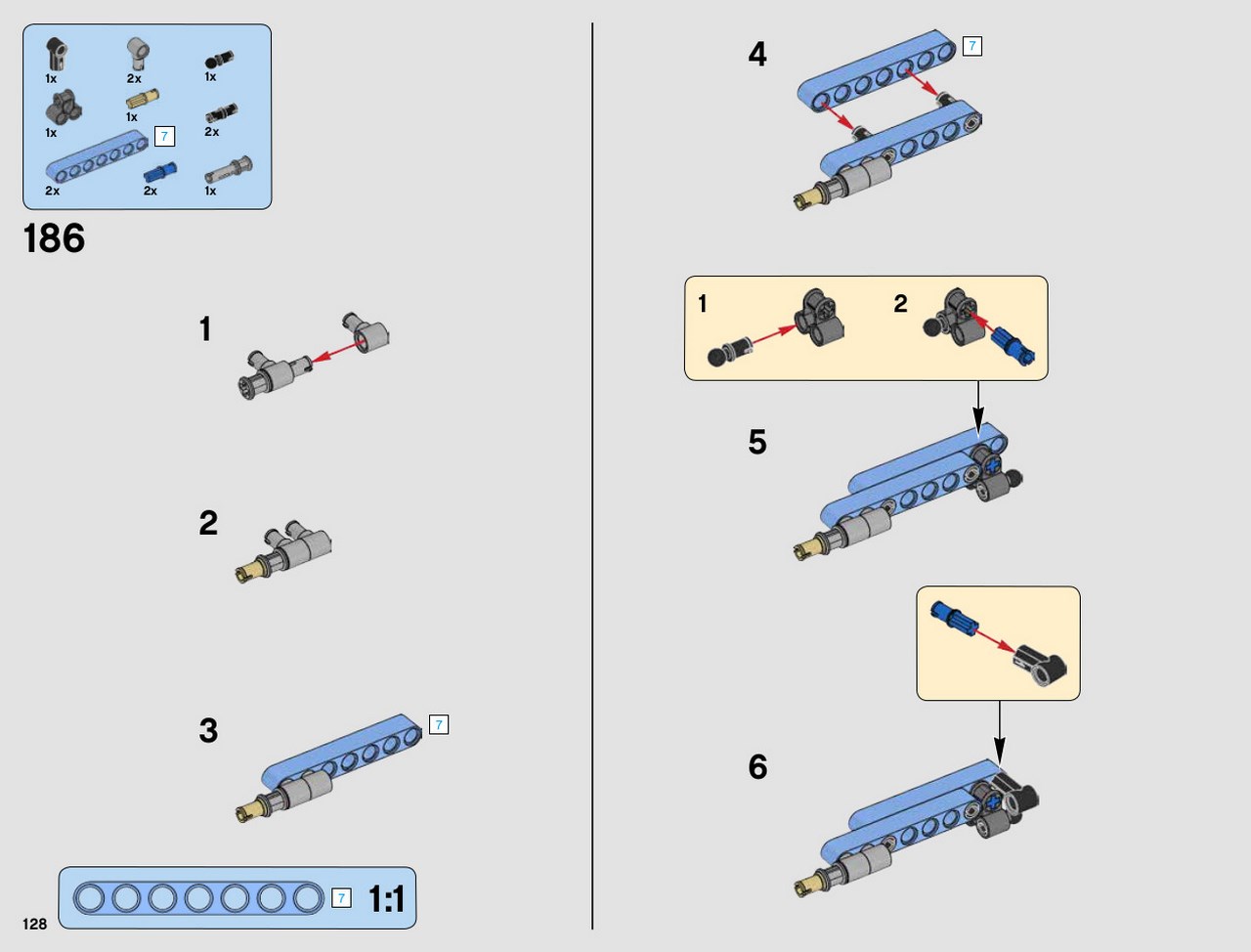 1x
2x
1x
1x
1x
2x
7
2x
2x
1x

186

1

2

3
7

7
1:1

128

4
7

1
2

5

6