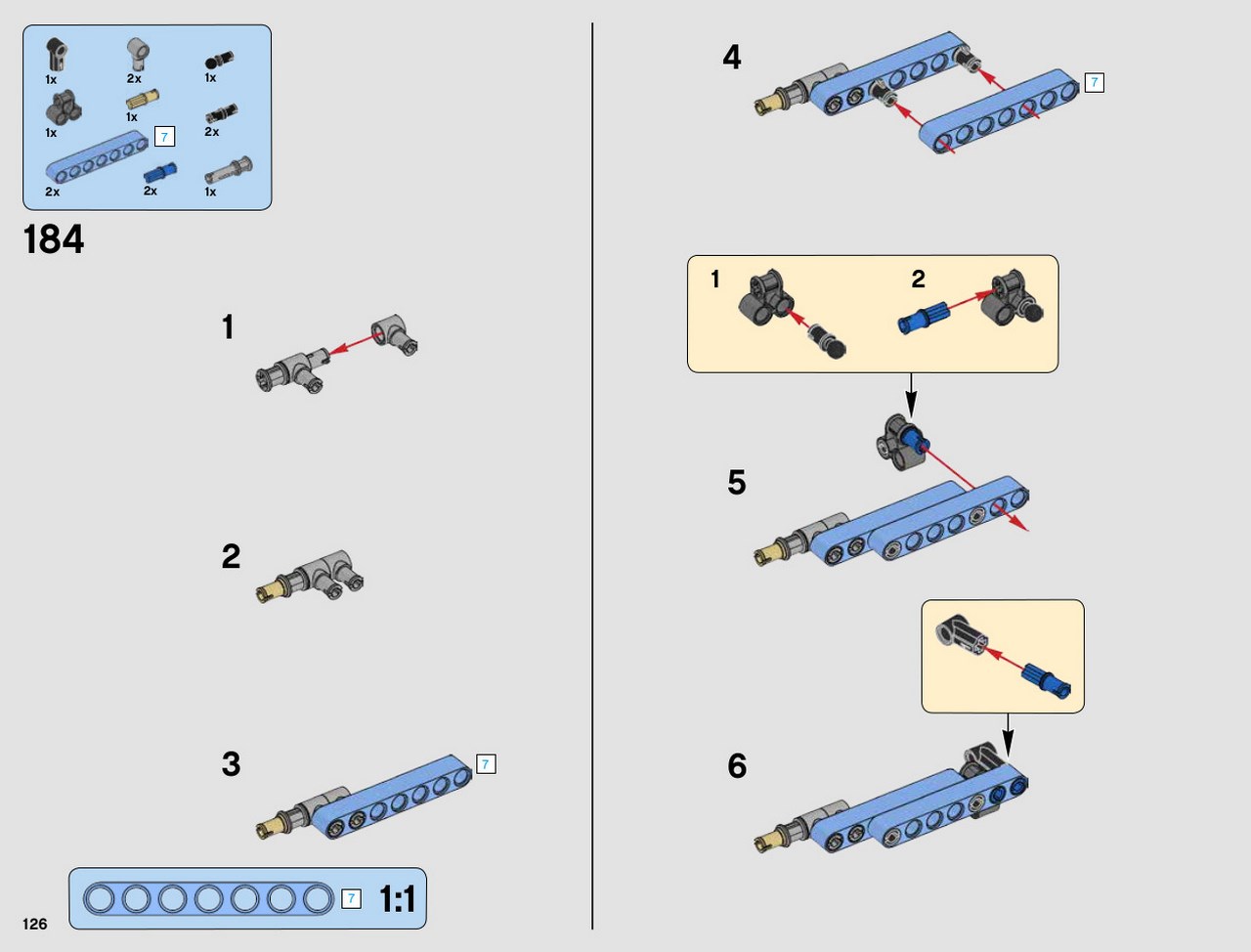 1x
2x
1x
1x
1x
2x
7
2x
2x
1x

184

1

2

3
7

7
1:1

126

4
7

1
2

5

6