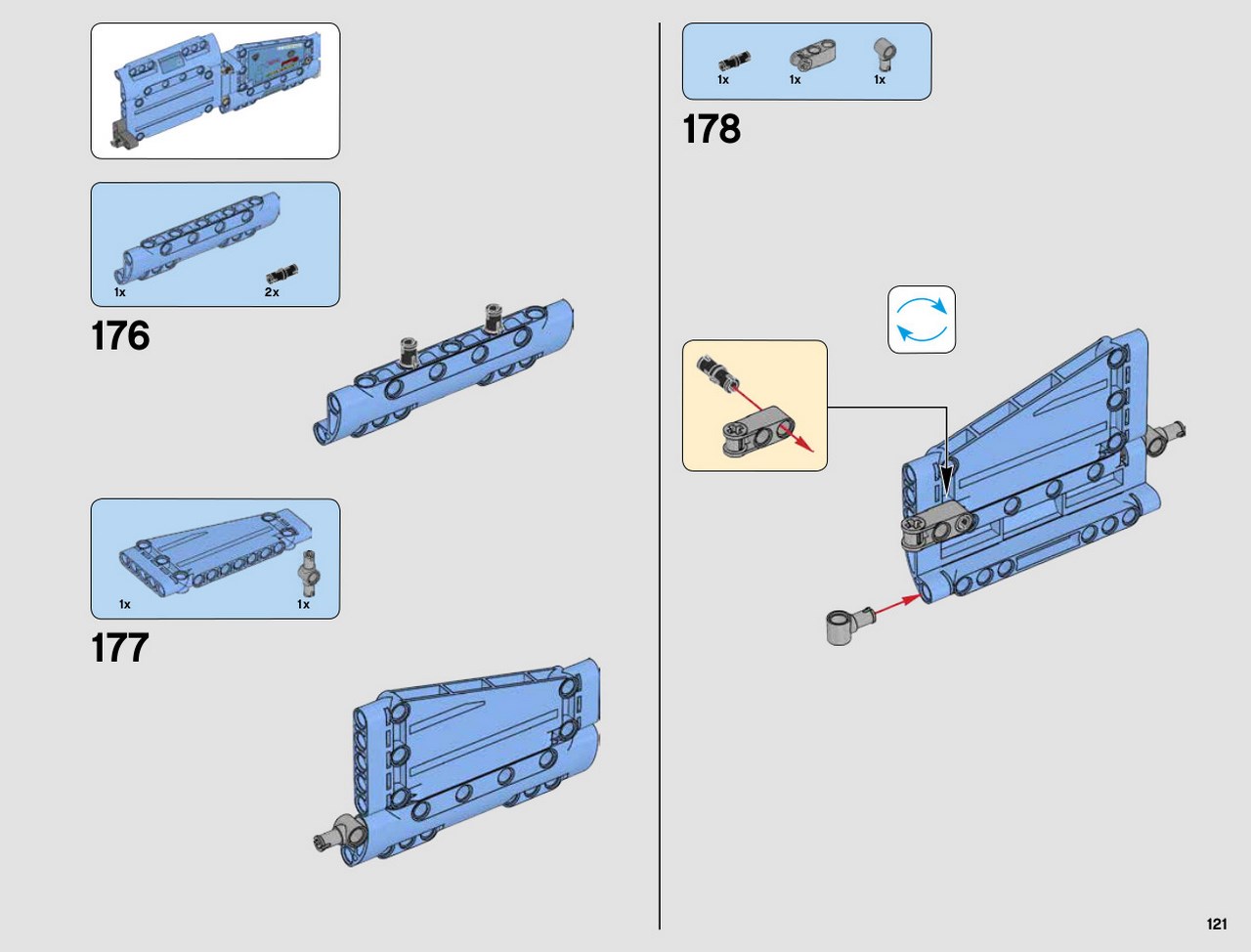 1x 2x

176

1x 1x

177

1x 1x 1x

178

121