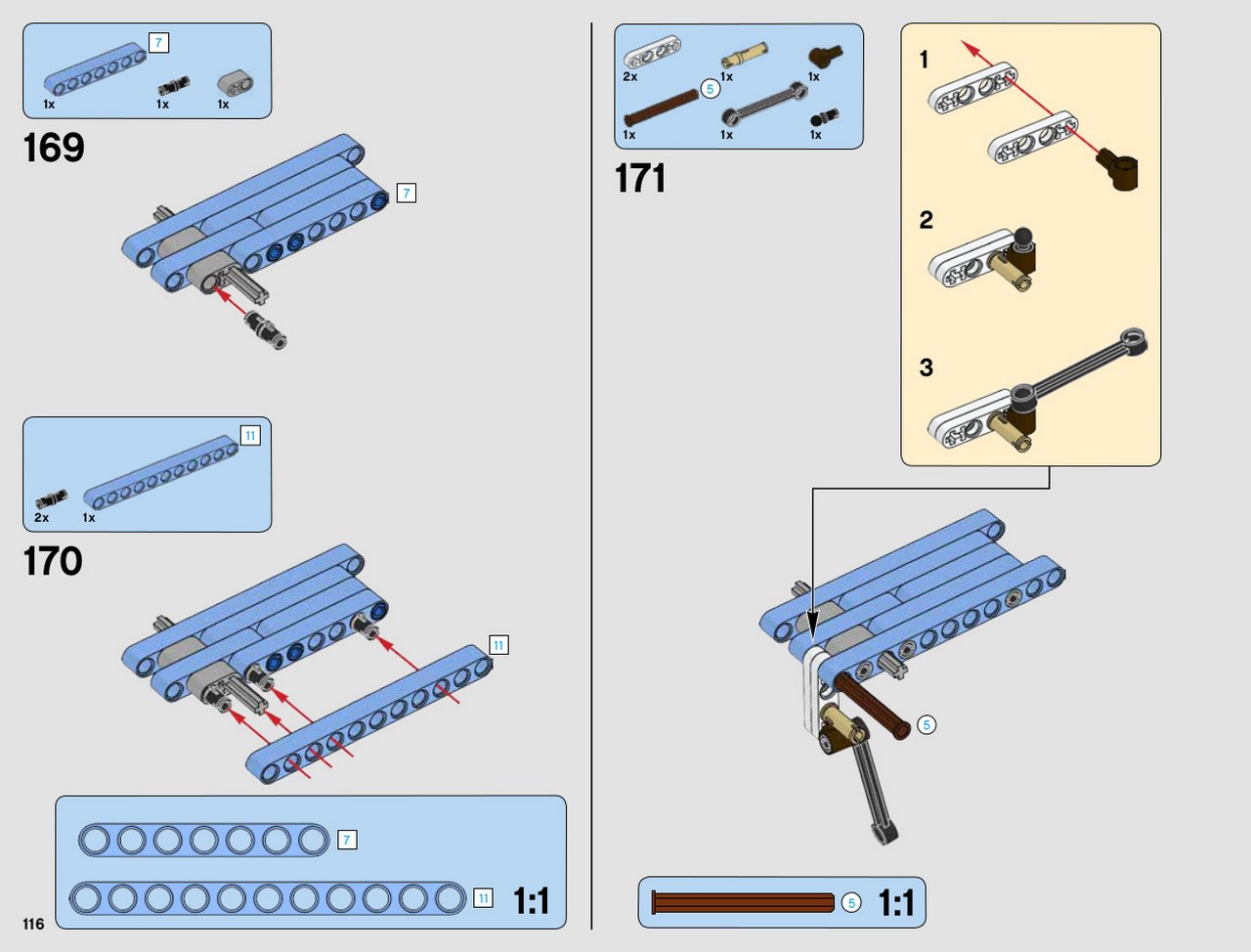 7
1x 1x 1x

169

7

11
2x 1x

170

11

7

11 1:1

116

2x 1x 1x
5
1x 1x 1x

171

1

2

3

5

5 1:1