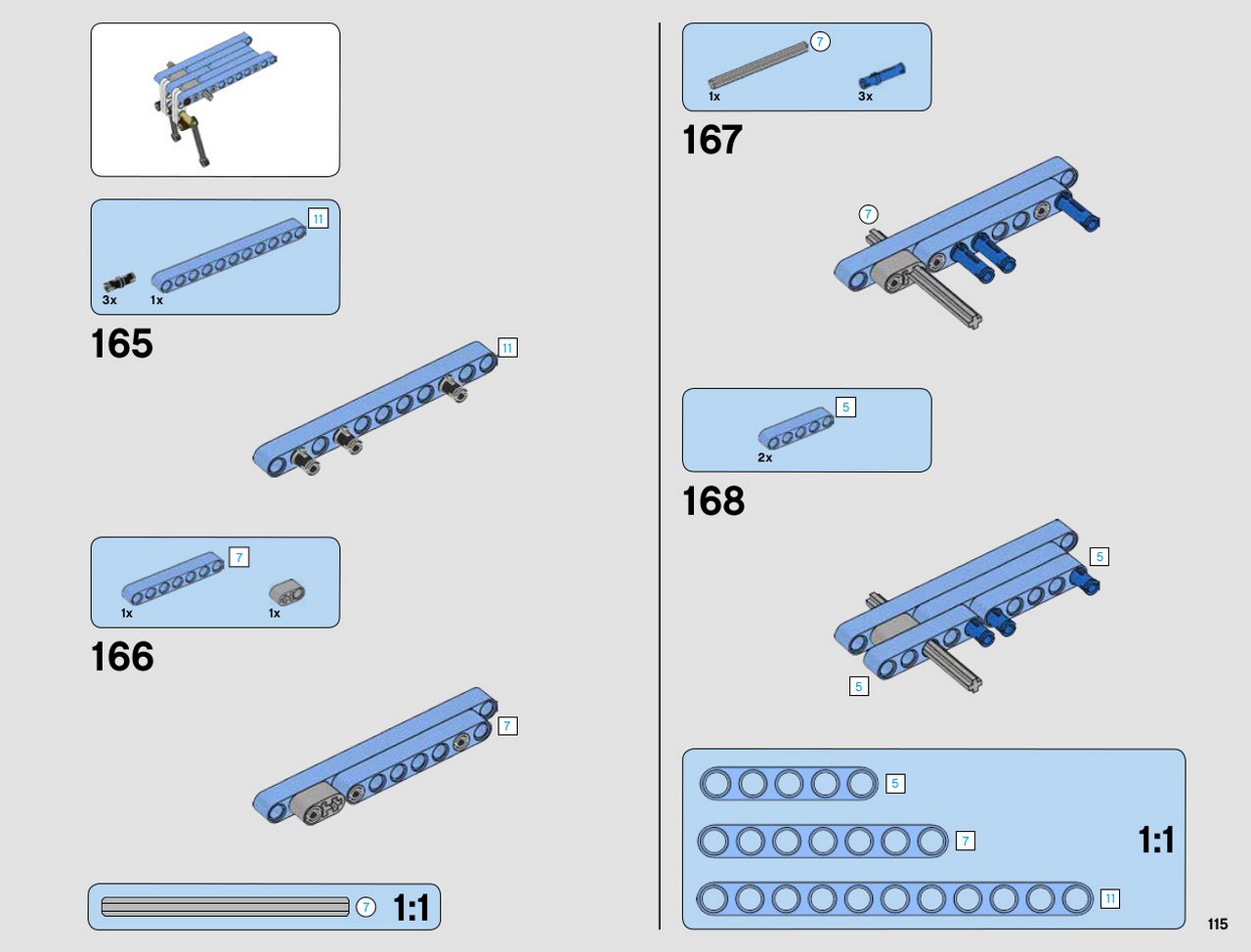 11
3x 1x
165
11
7
1x 1x
166
7
7
1:1
7
1x 3x
167
7
5
2x
168
5
5
5
7
11
1:1
115