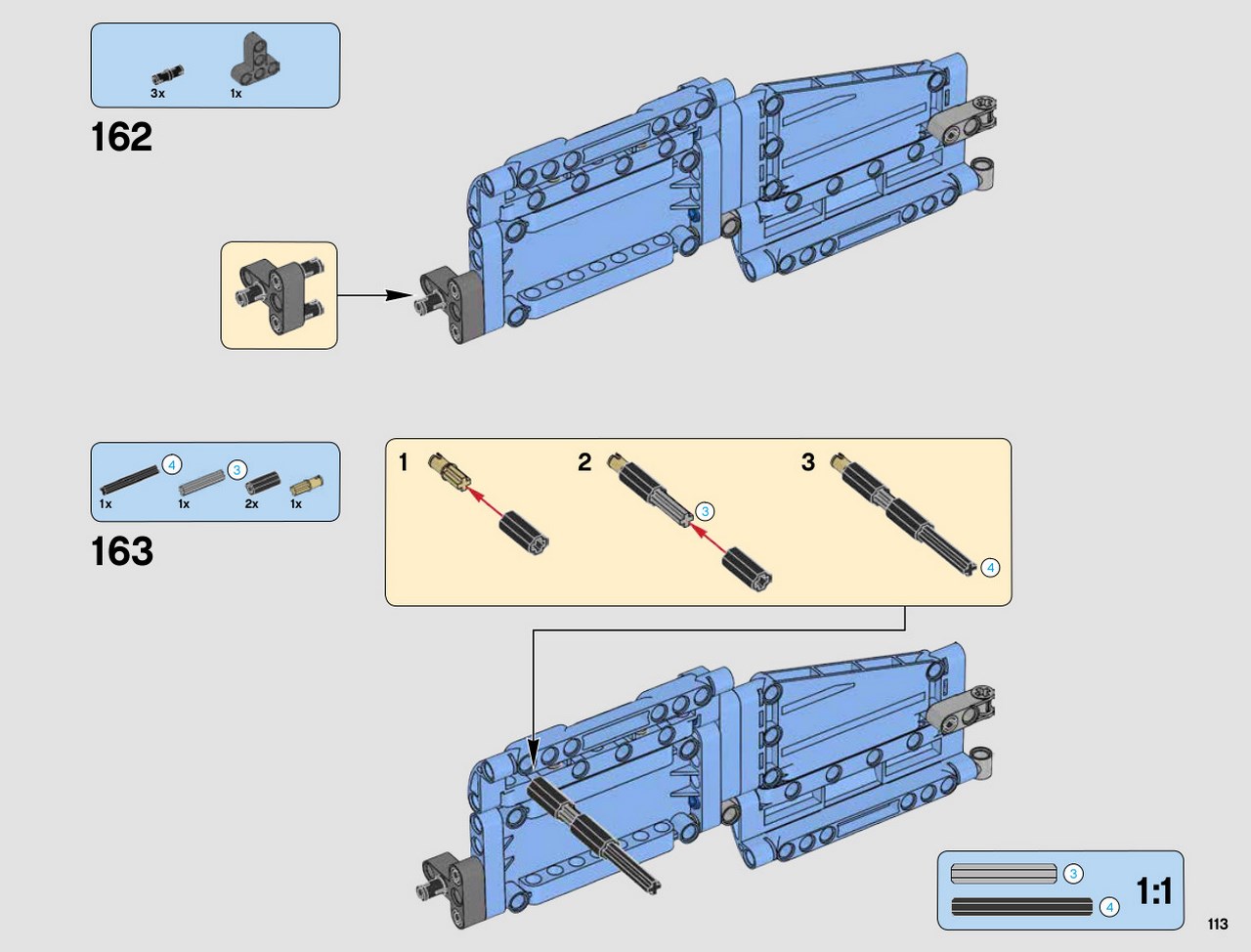 3x 1x

162

4 3
1x 1x 2x 1x

163

1

2
3

3
4

3
4
1:1

113