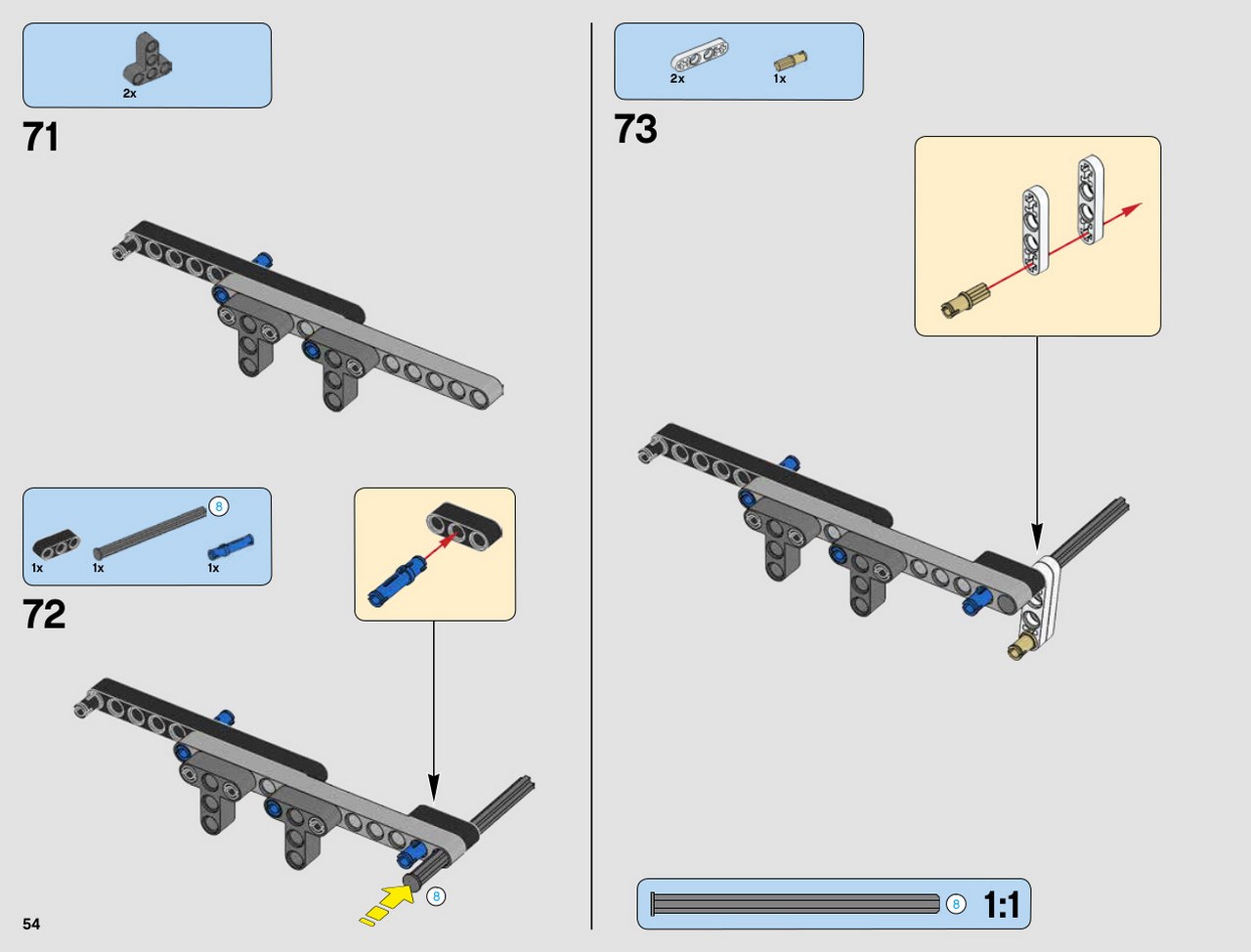 2x

71

8

1x 1x 1x

72

8

54

2x 1x

73

8 1:1