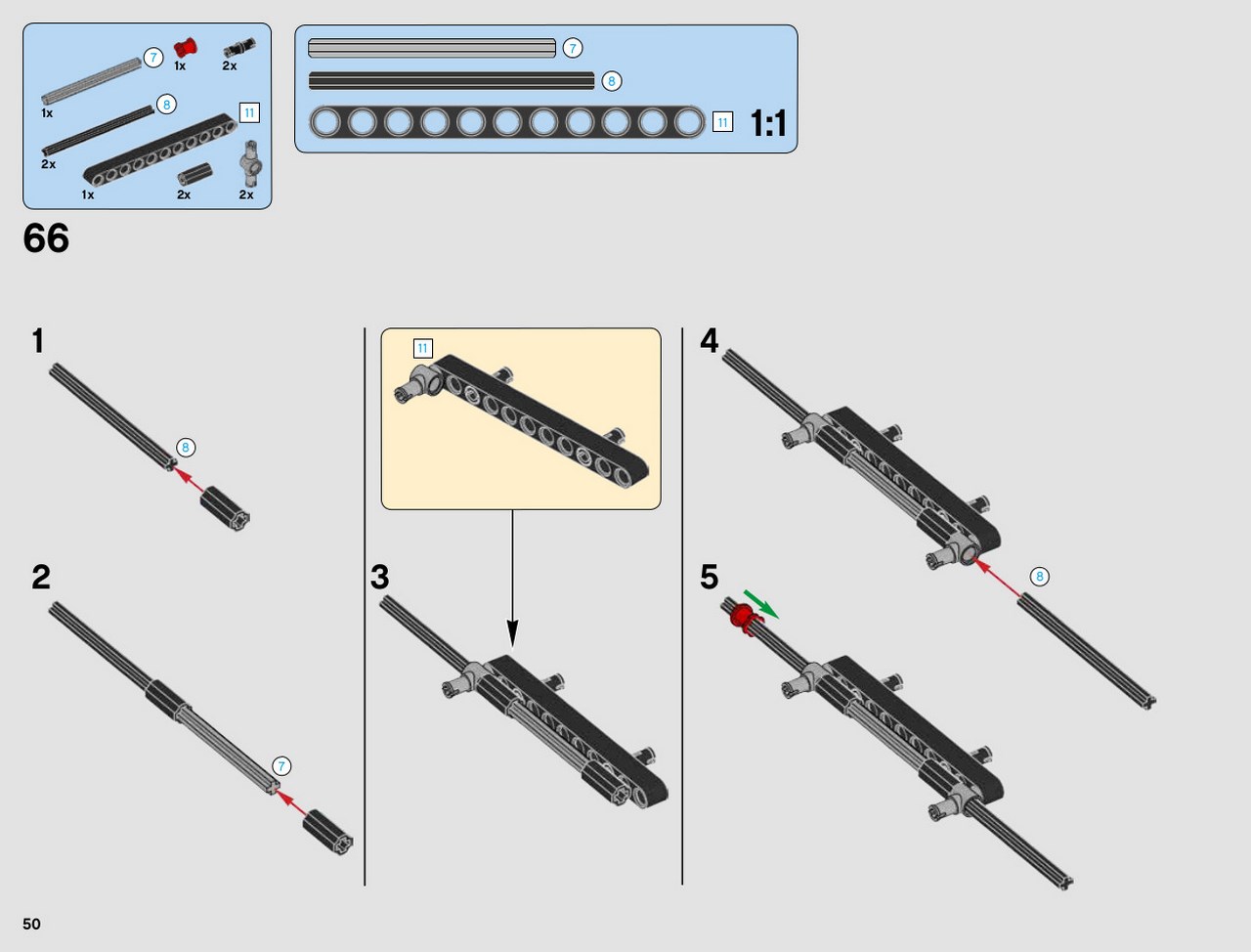 7
1x
2x
1x
8
11
2x
1x
2x
2x

7
8
11
1:1

66

1
8

2
7

11
3

4
8

5

50