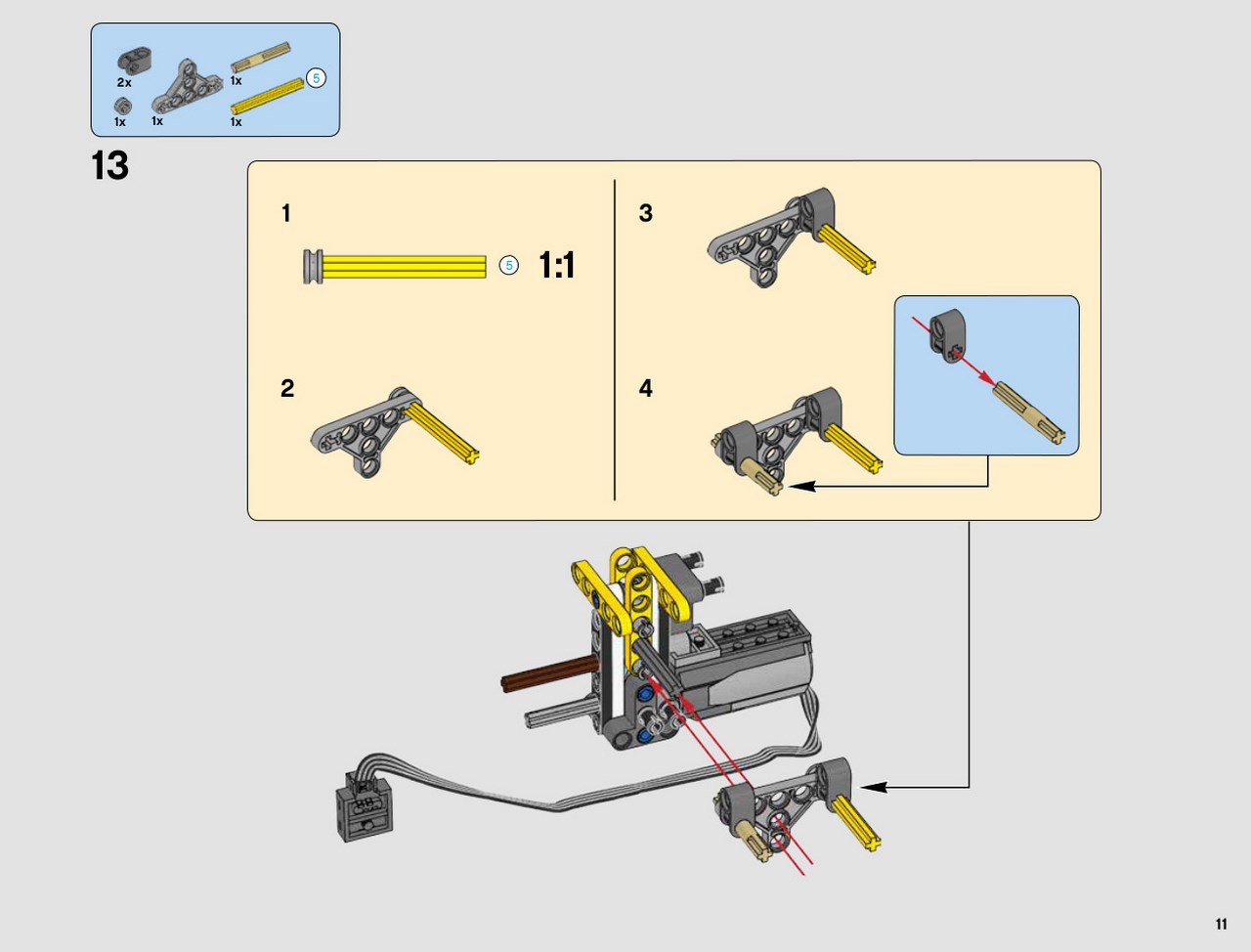 2x
1x
1x
1x
5
1x

13

1

5 1:1

2

3

4

11