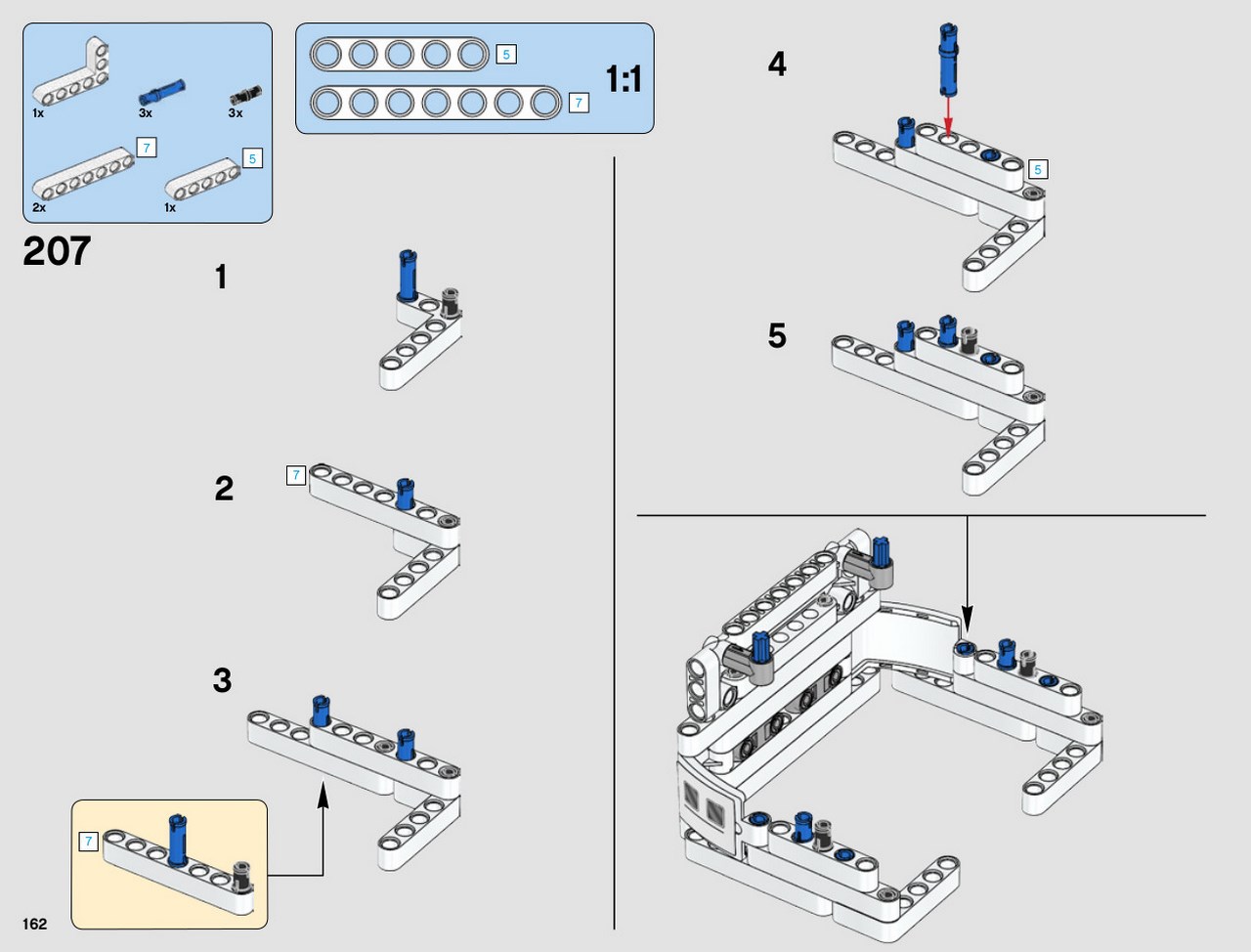 1x 3x 3x

7

5

2x 1x

5

7

1:1

207

1

2

7

3

7

4

5

5

162