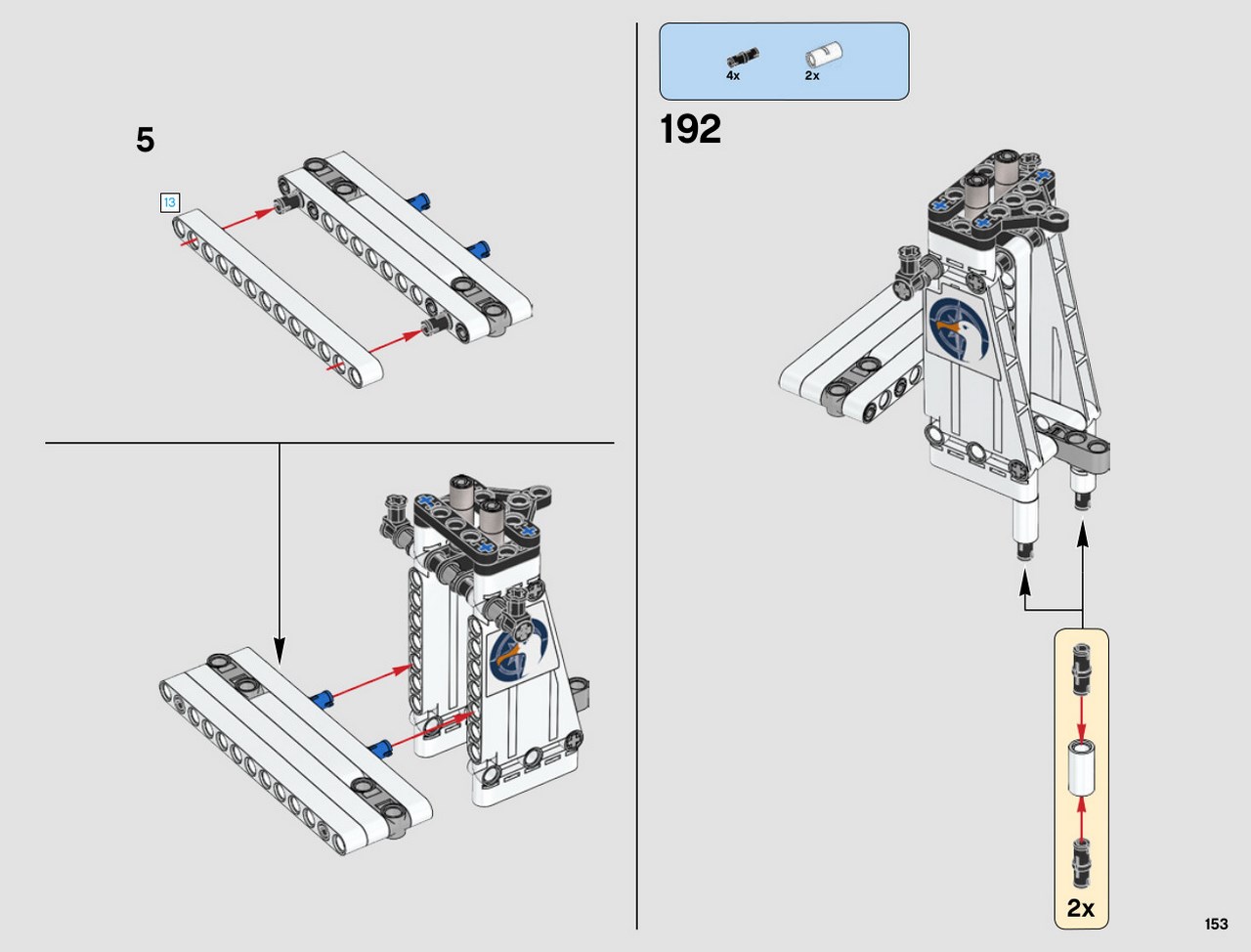 5

13

4x

2x

192

2x

153