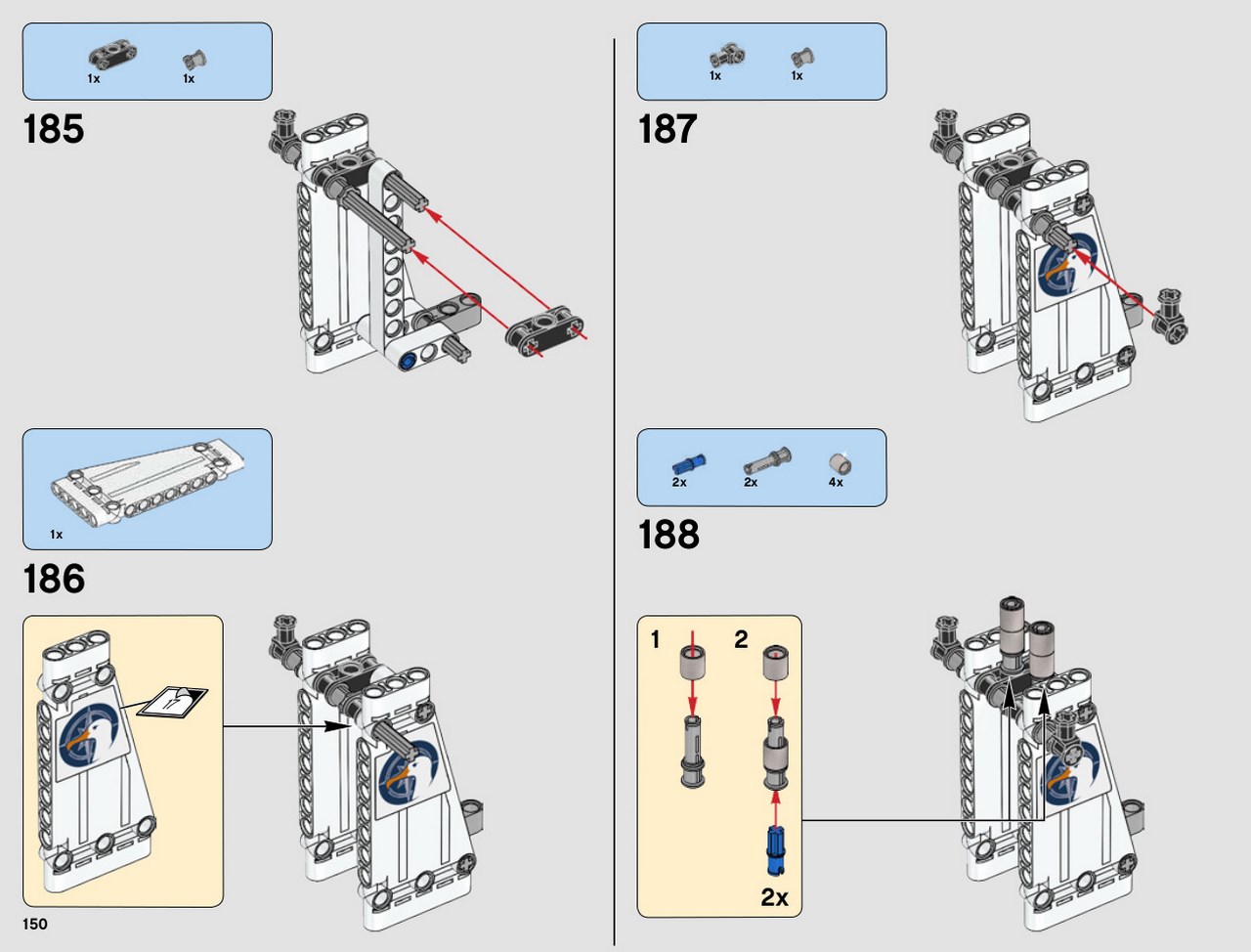 1x 1x

185

1x

186

17

150

1x 1x

187

2x 2x 4x

188

1 2

2x