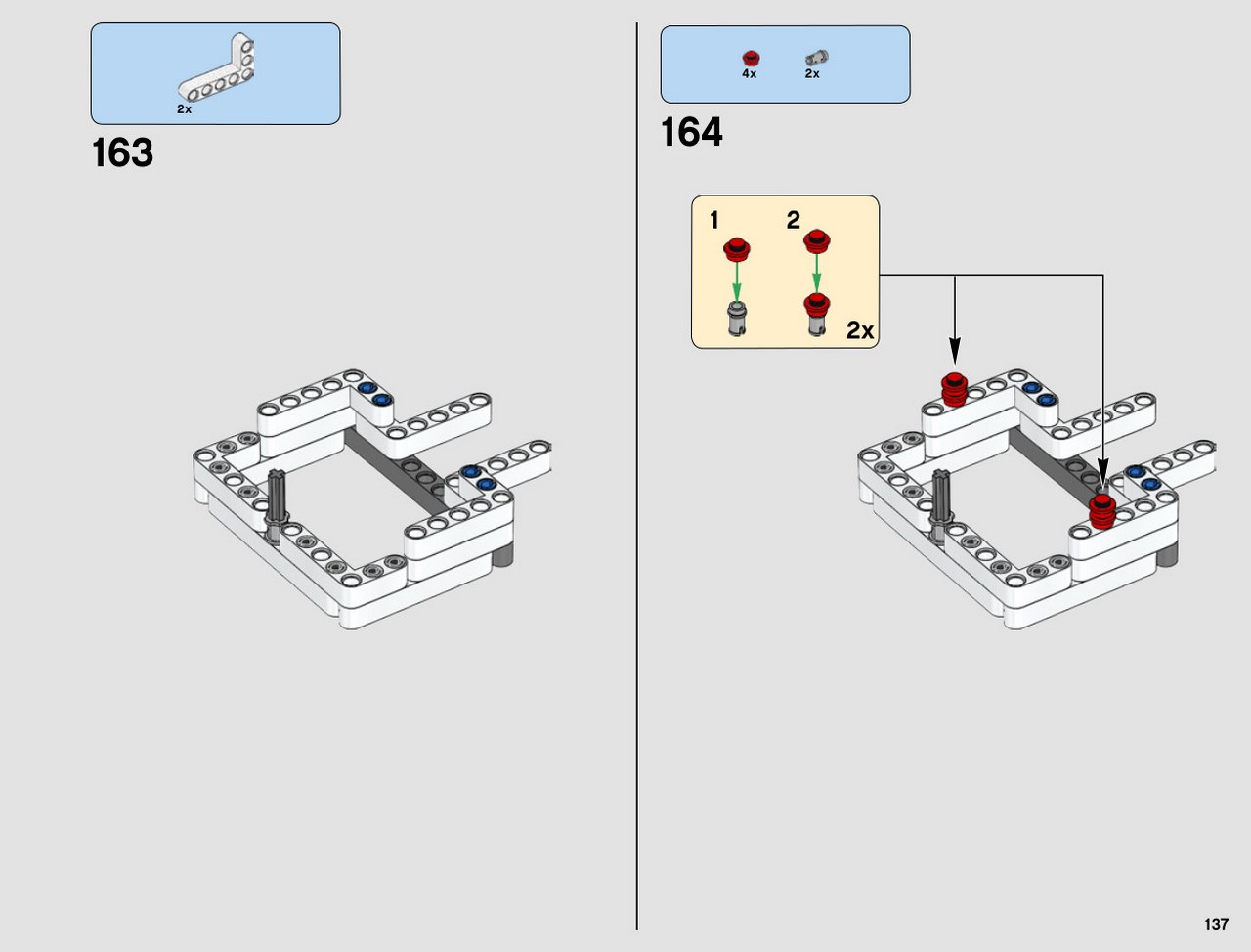 2x

163

4x 2x

164

1 2

2x

137