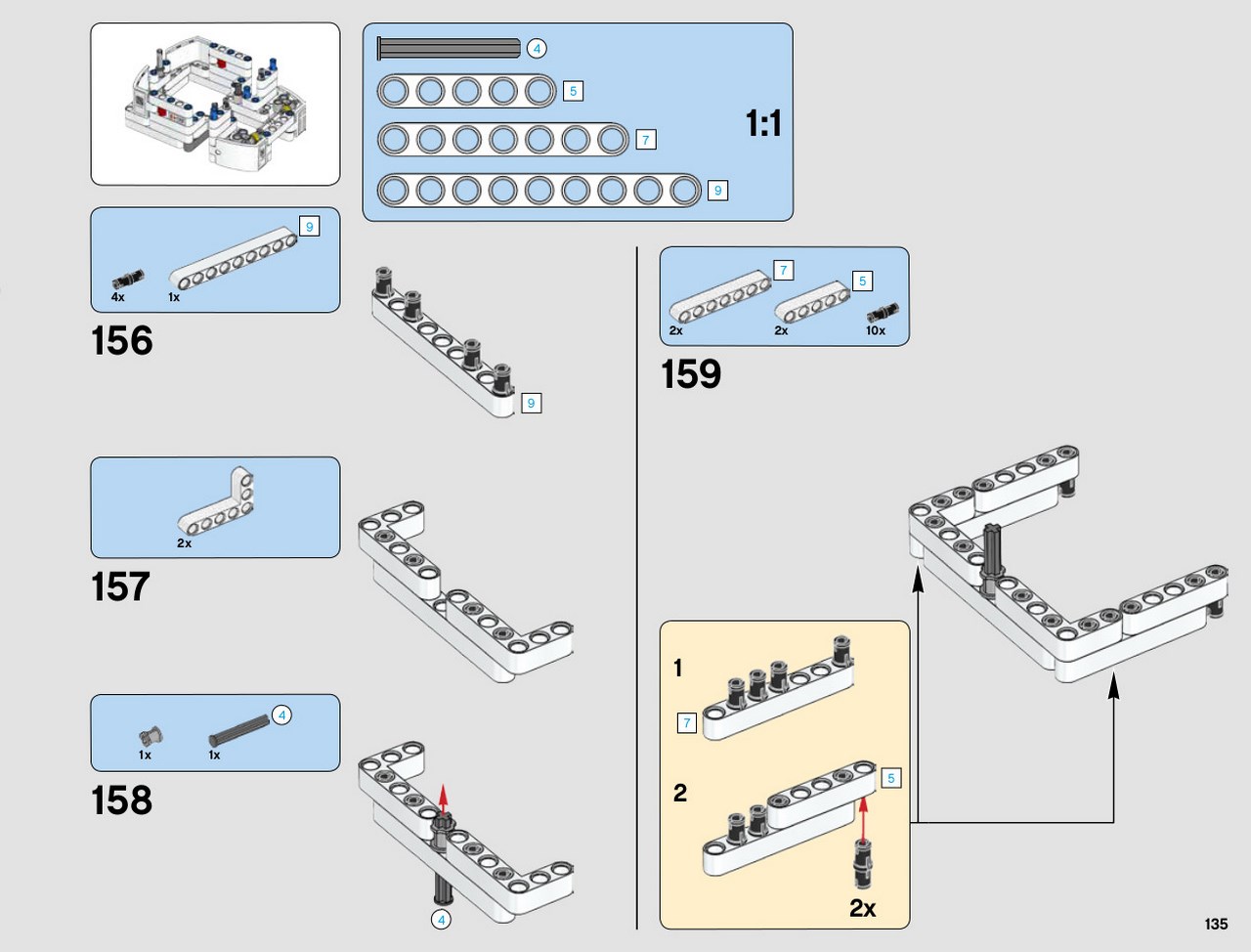 4
5
7
9
1:1

9
4x
1x
156
9

2x
157

4
1x
1x
158
4

7
5
2x
2x
10x
159

1
7
2
5
2x

135