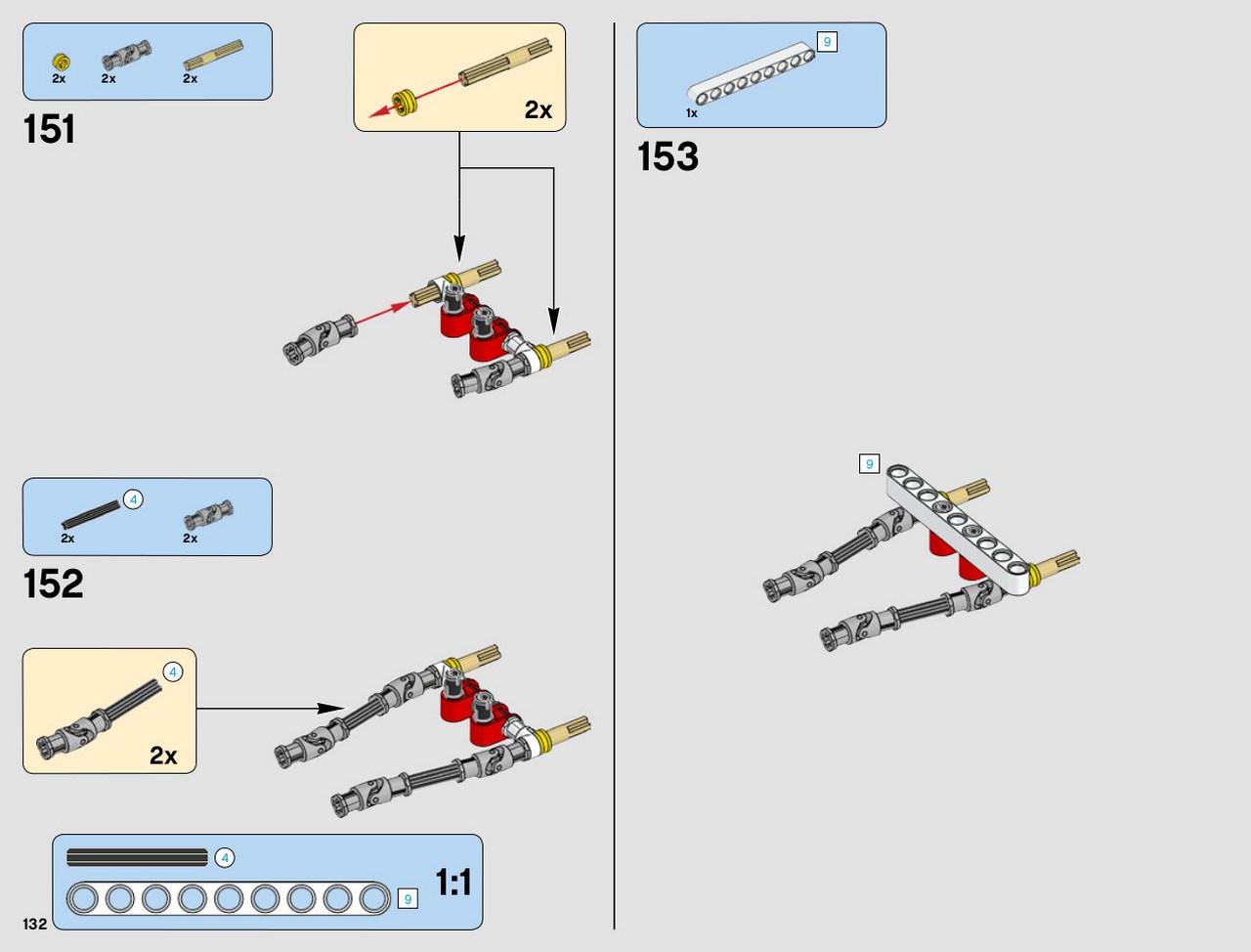 2x 2x 2x

151

2x

4

2x 2x

152

4

2x

4

9

1:1

132

9

1x

153

9