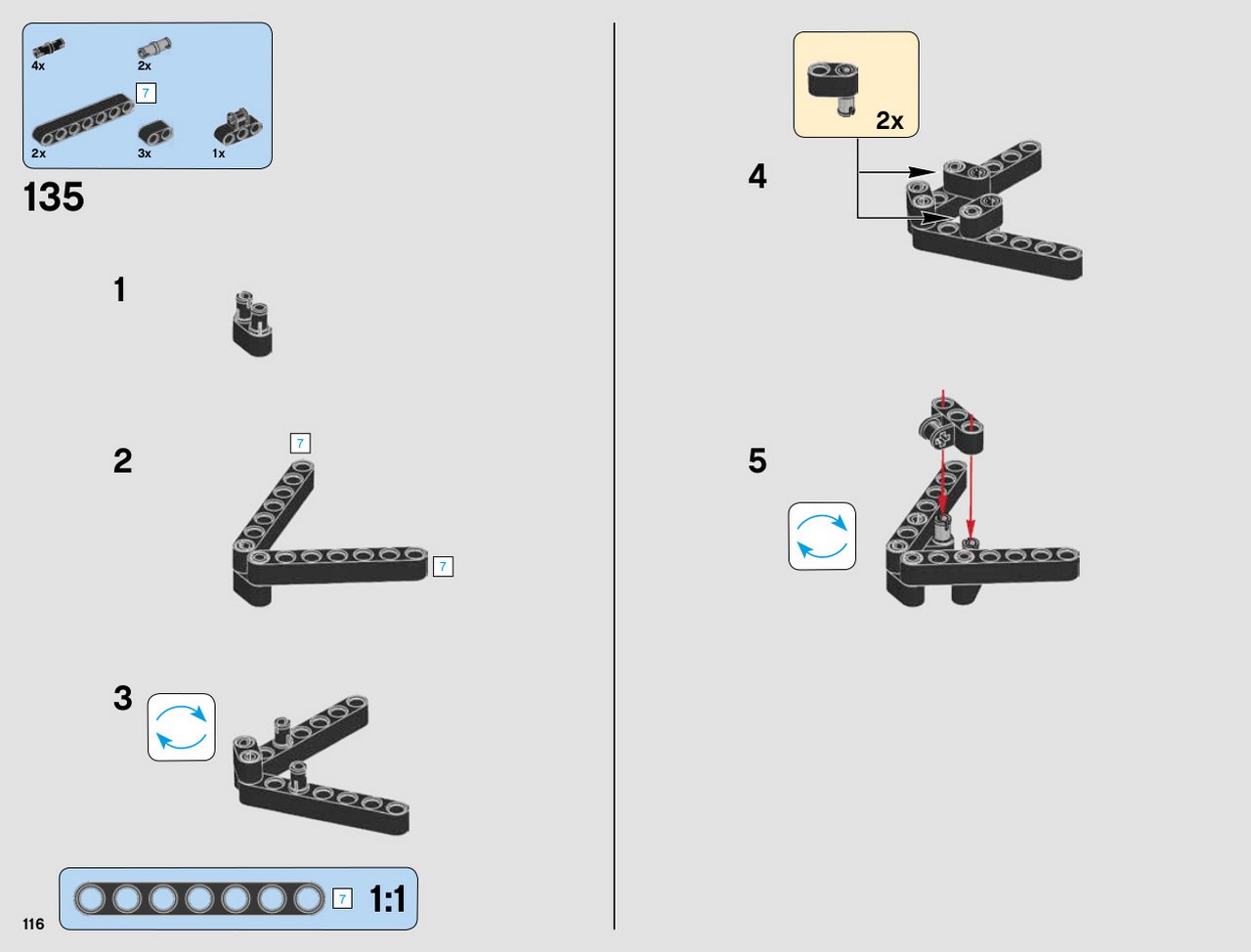 4x
2x
7
2x
3x
1x

135

1

2

7

7

3

7 1:1

116

2x

4

5