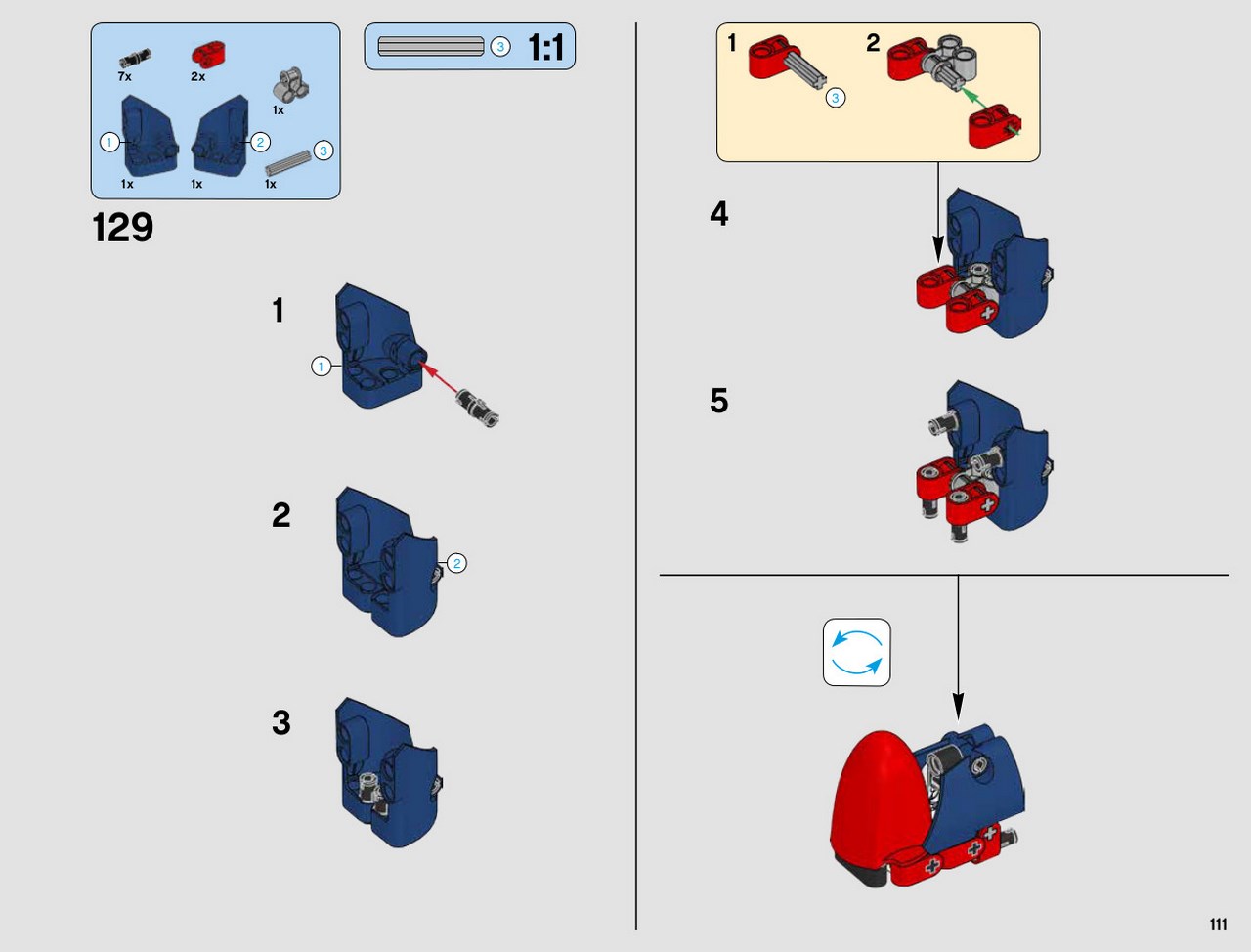 7x
2x
1x
1
2
3
1x
1x
1x

3
1:1

129

1
1

2
2

3

1
3
2

4

5

111