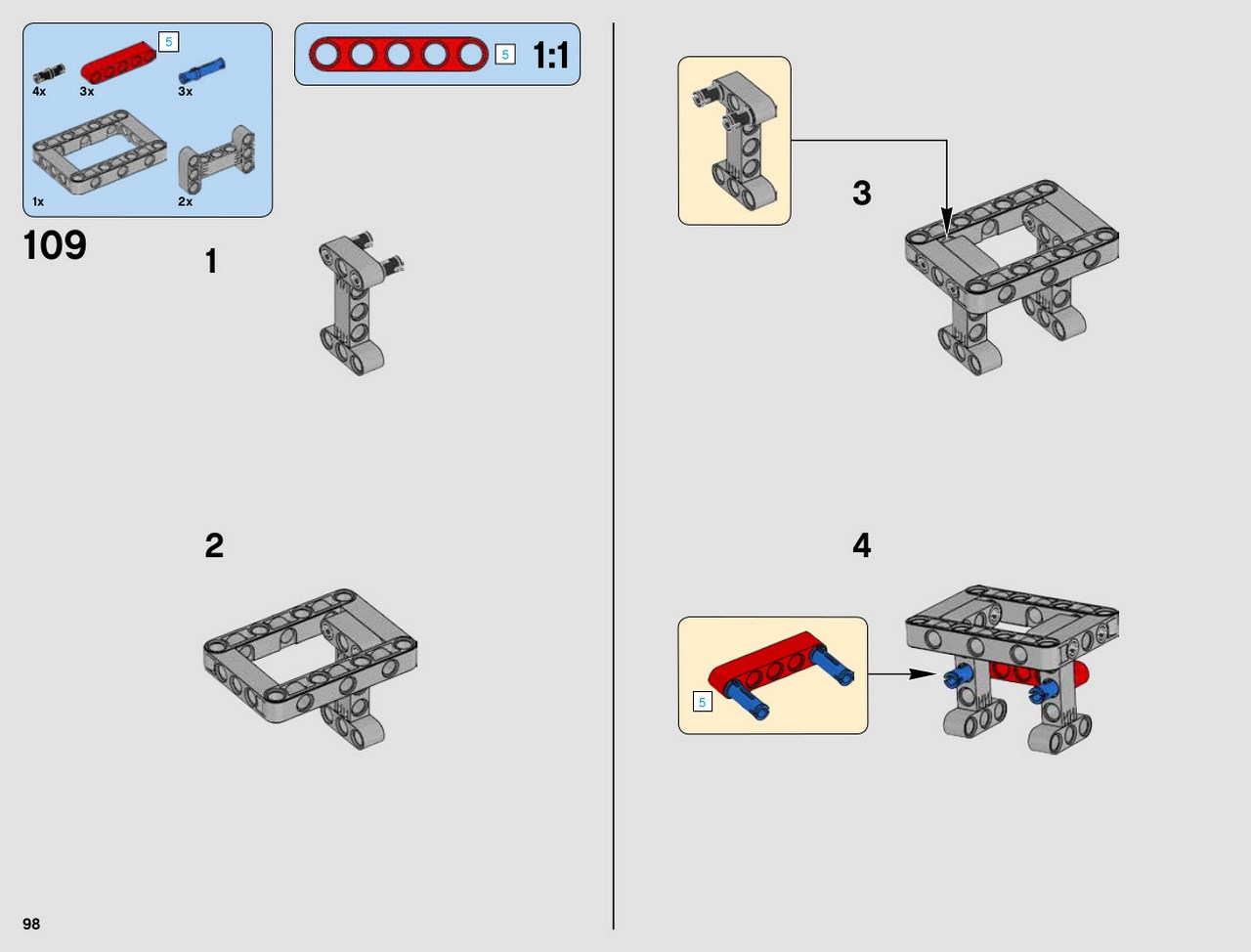 5

4x 3x 3x

1x 2x

5 1:1

109

1

2

3

4

5

98