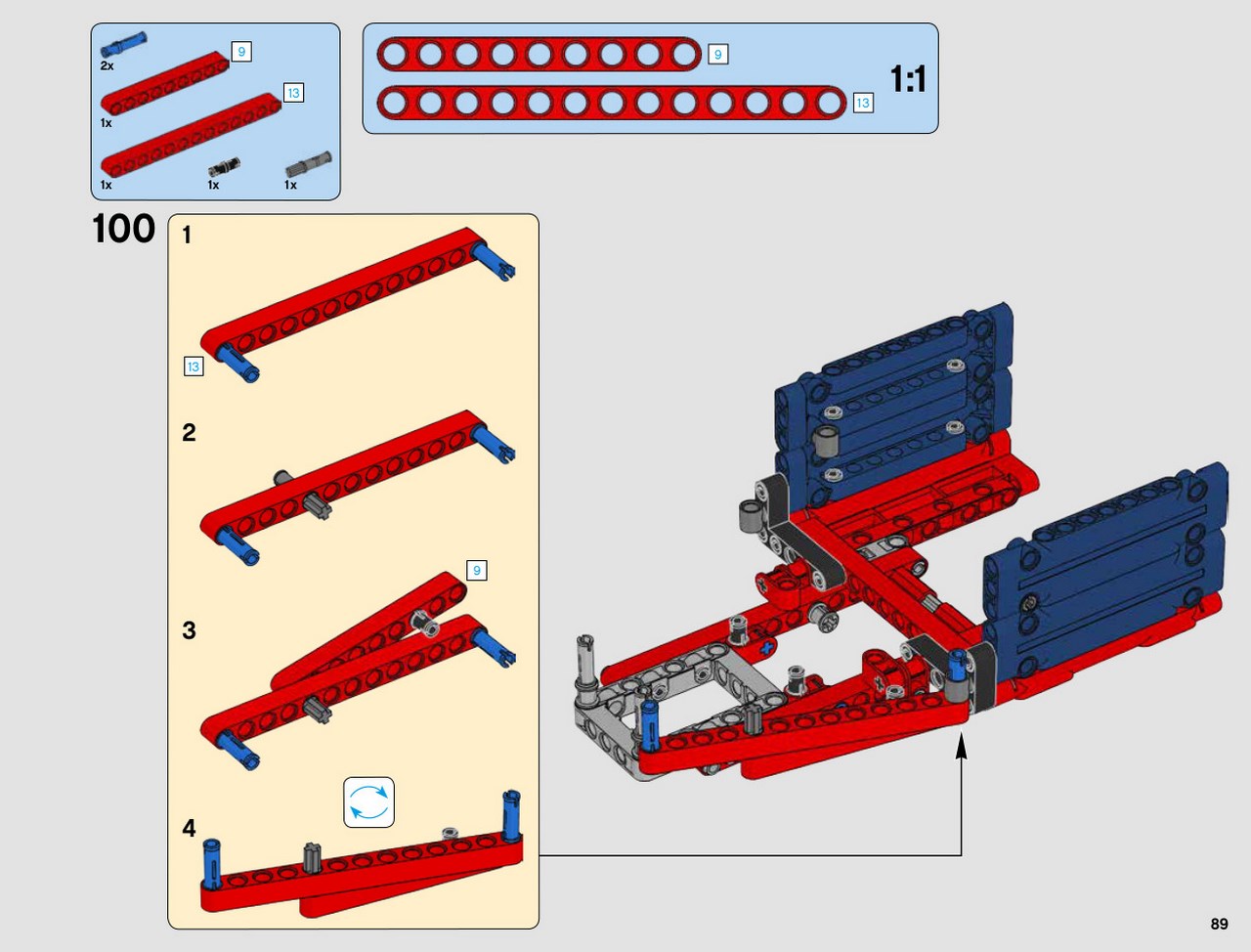 2x
9
1x
13
1x
1x
1x

9
13
1:1

100
1
13
2
3
9
4

89