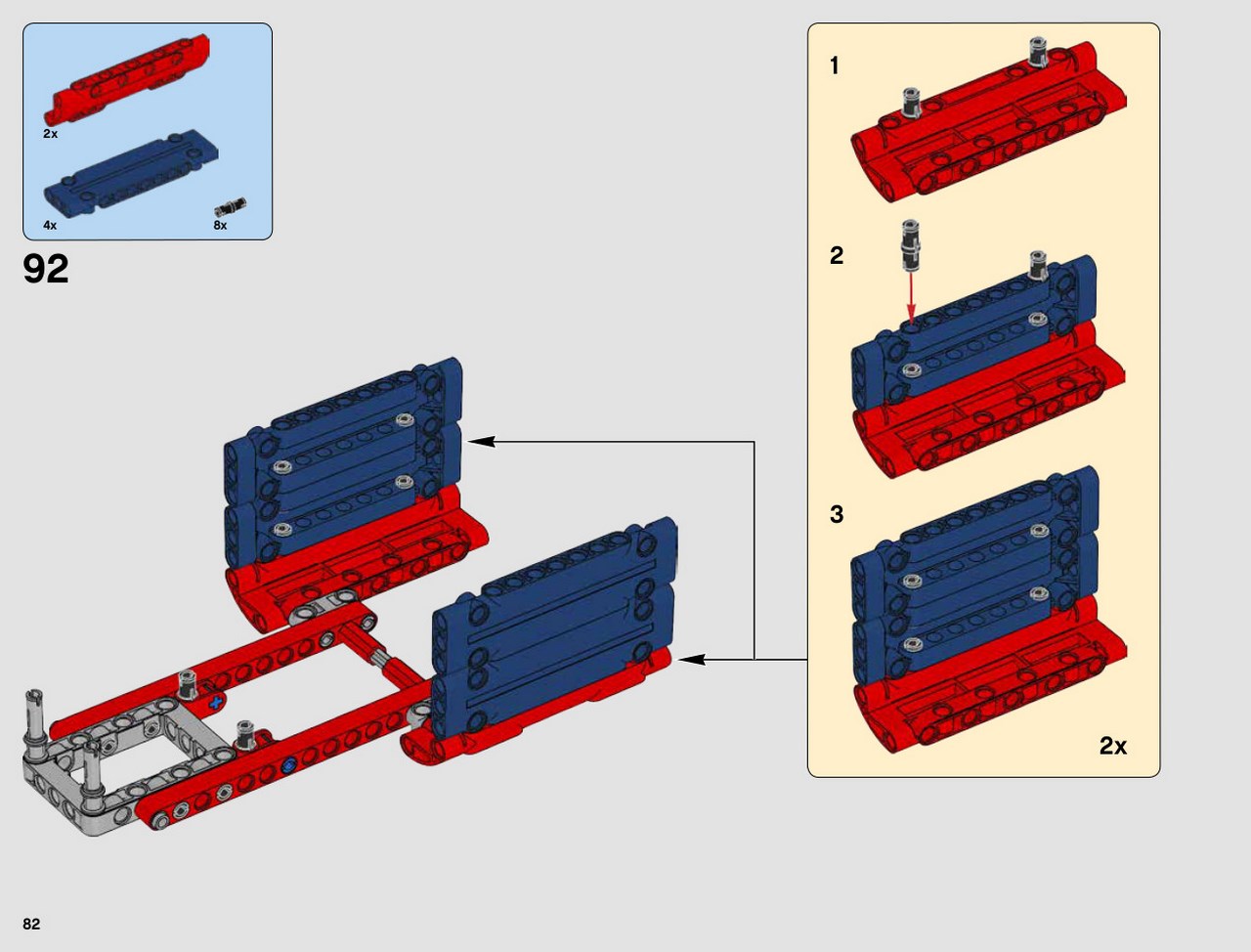 2x
4x
8x
92
1
2
3
2x
82