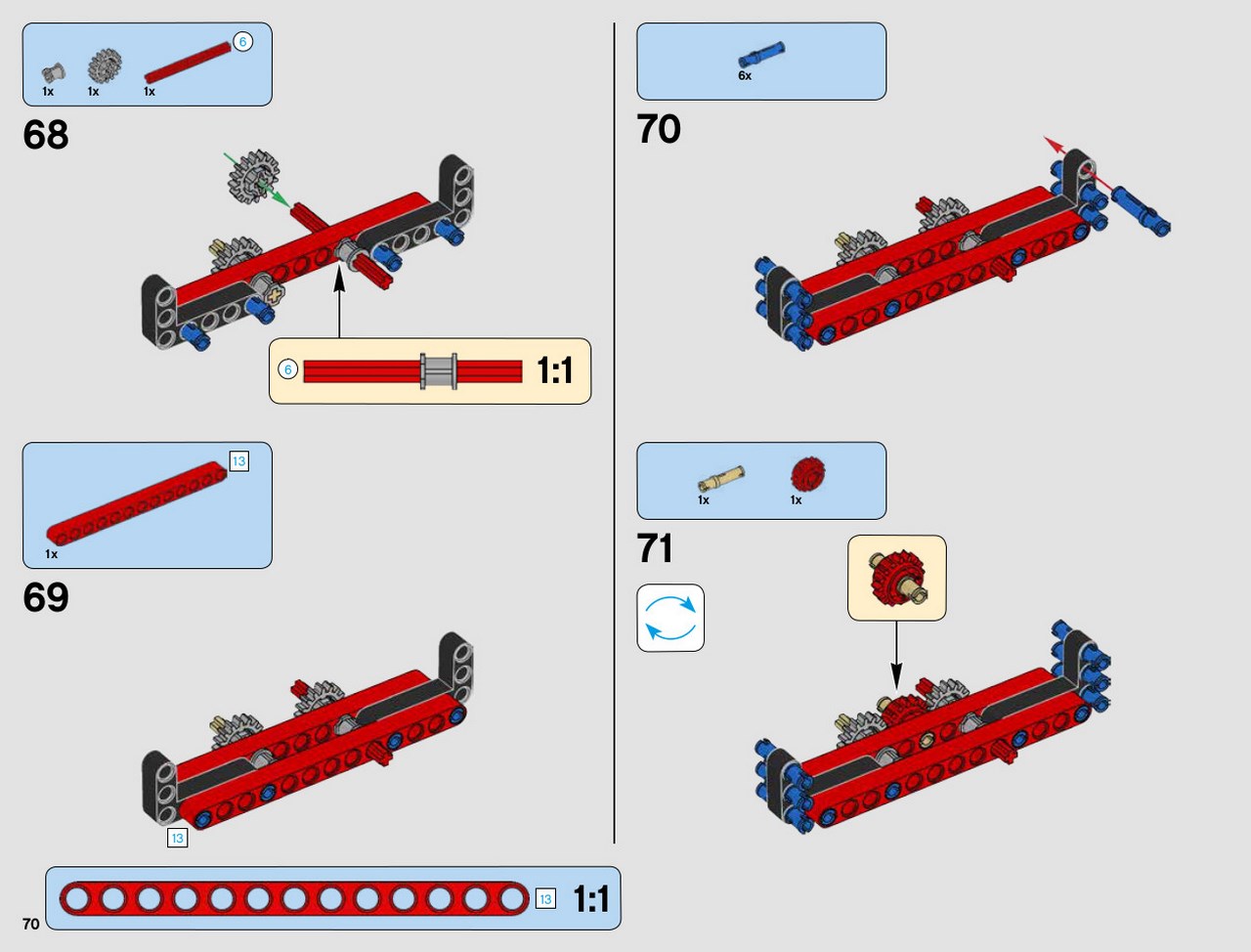 6
1x 1x 1x

68

6
1:1

13
1x

69

13

13
1:1

70

6x

70

1x 1x

71