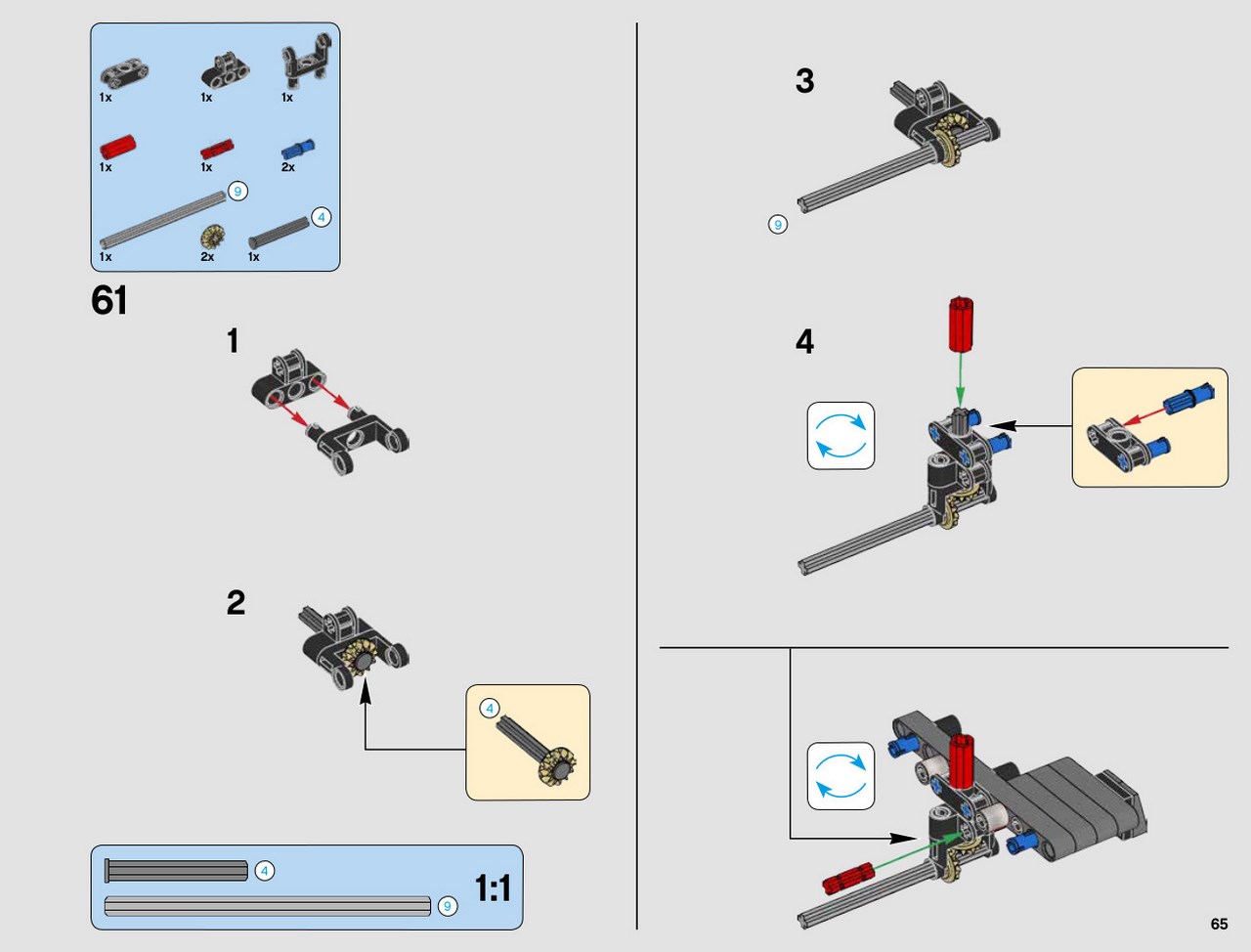 1x 1x 1x

1x 1x 2x

9

4

1x 2x 1x

61

1

2

4

4

9

1:1

3

9

4

65