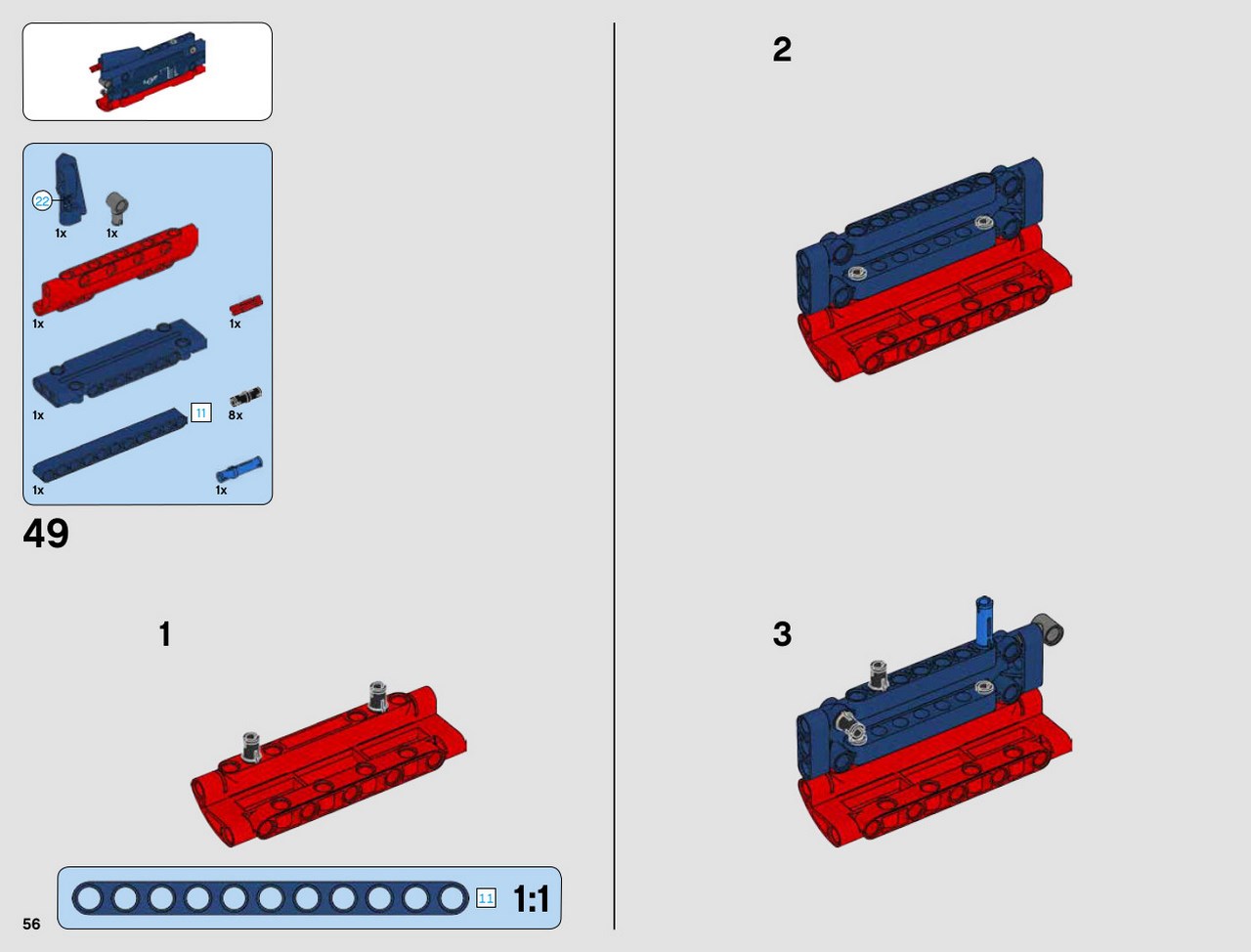 22
1x
1x
1x
1x
1x
11
8x
1x
1x
49
1
11
1:1
56
2
3