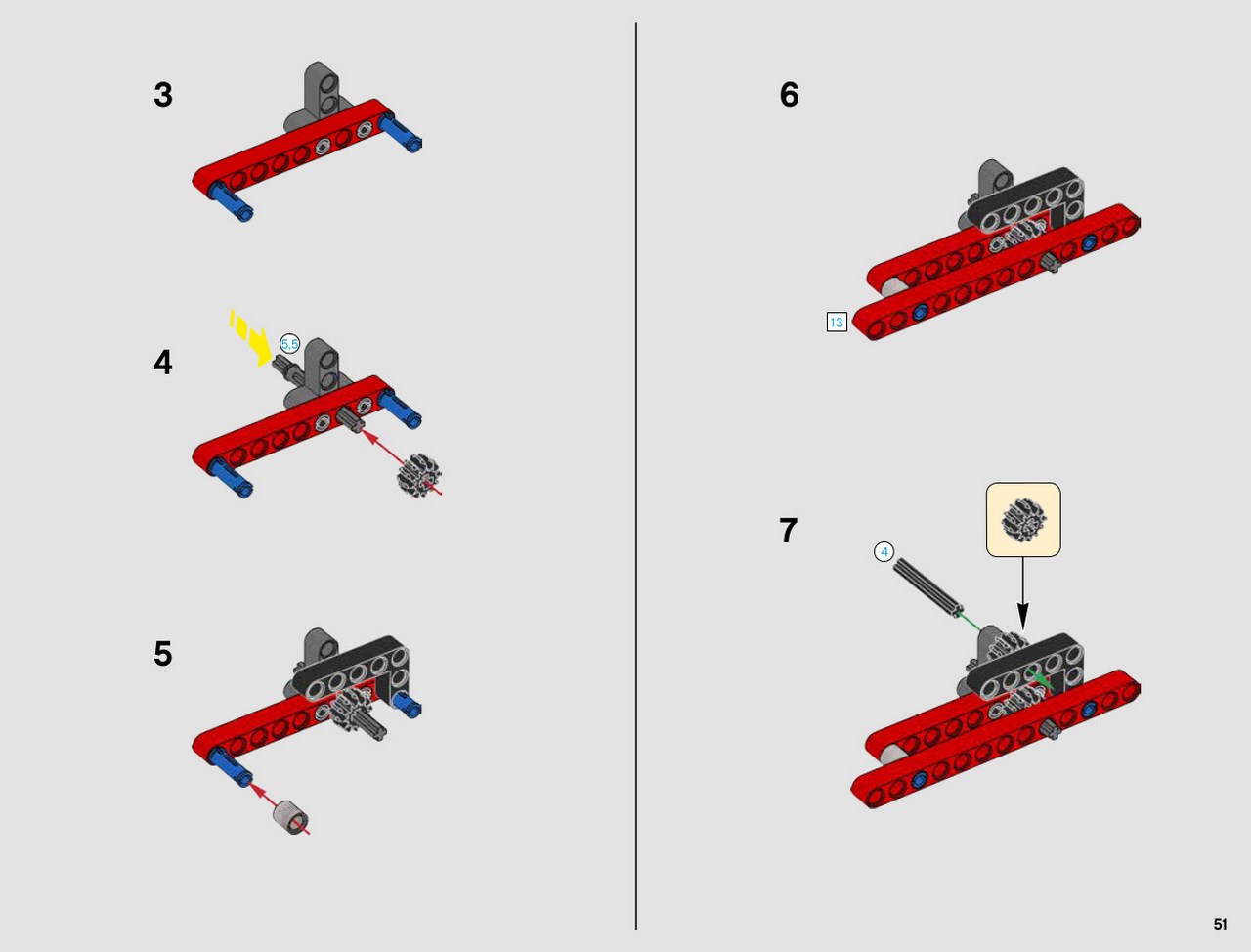 3

4

5,5

5

6

13

7

4

51