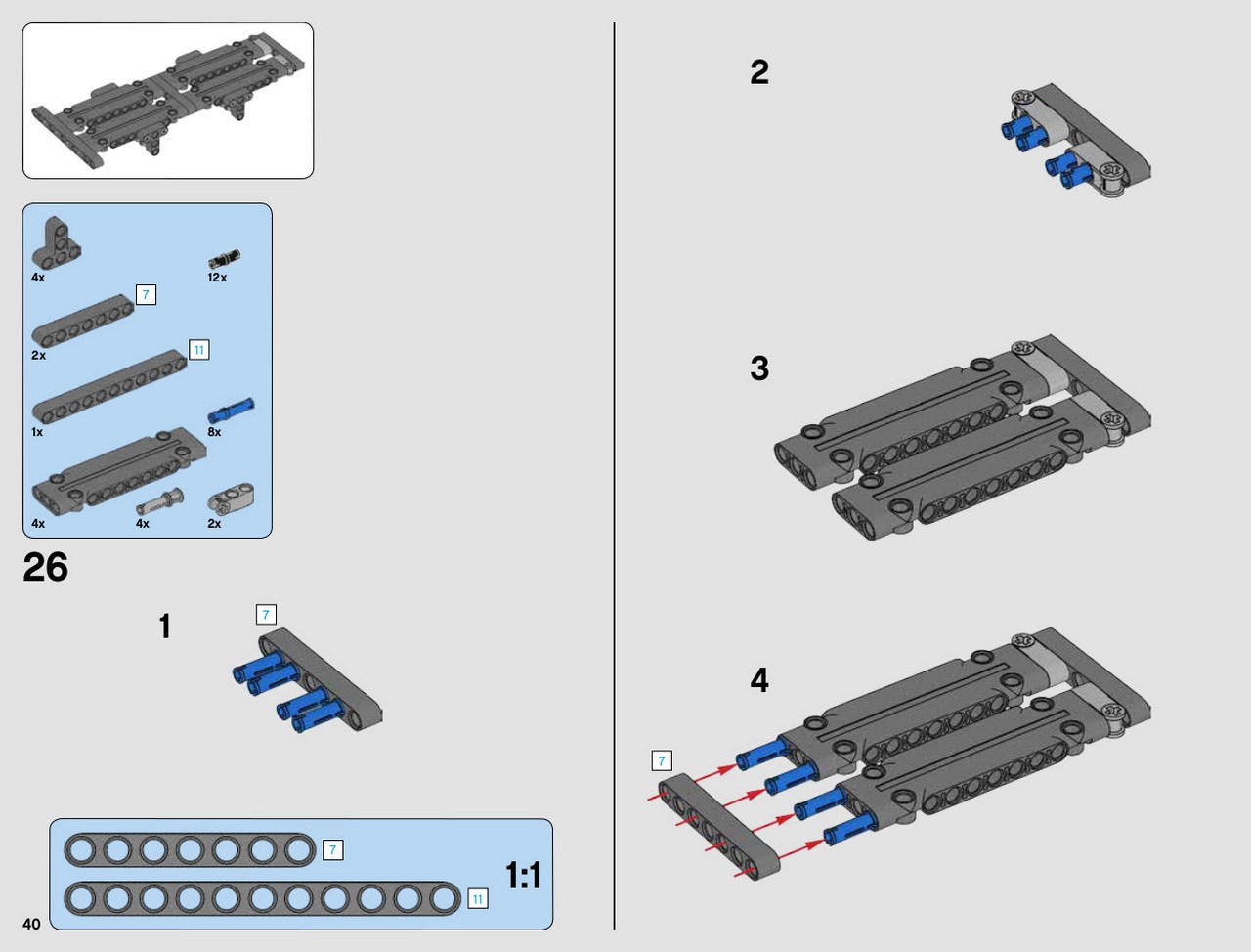 4x

12x

7

2x

11

1x

8x

4x

4x

2x

26

1

7

7

11

1:1

40

2

3

4

7