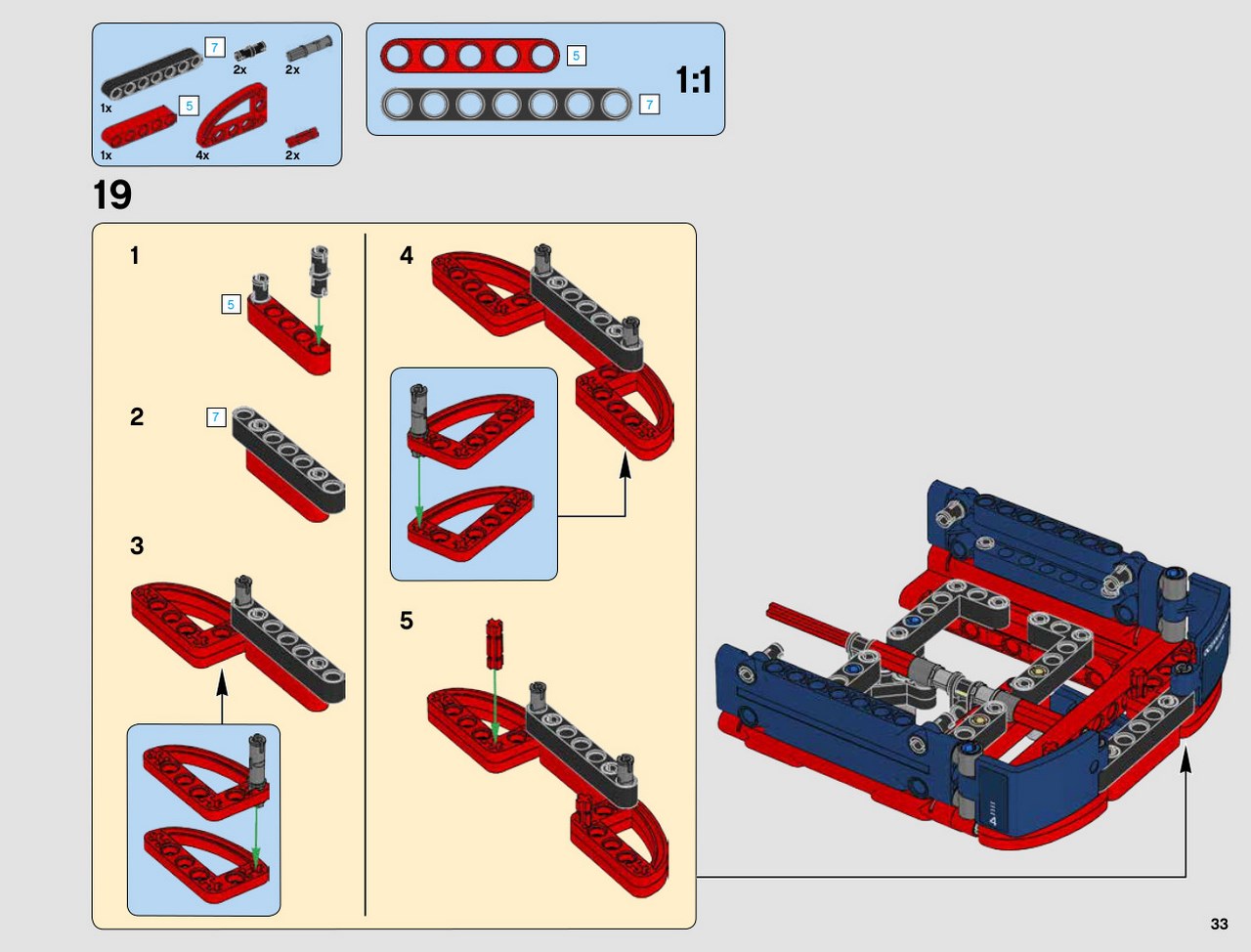 7
2x
2x
1x
5
1x
4x
2x

5
7
1:1

19

1
5

2
7

3

4

5

33