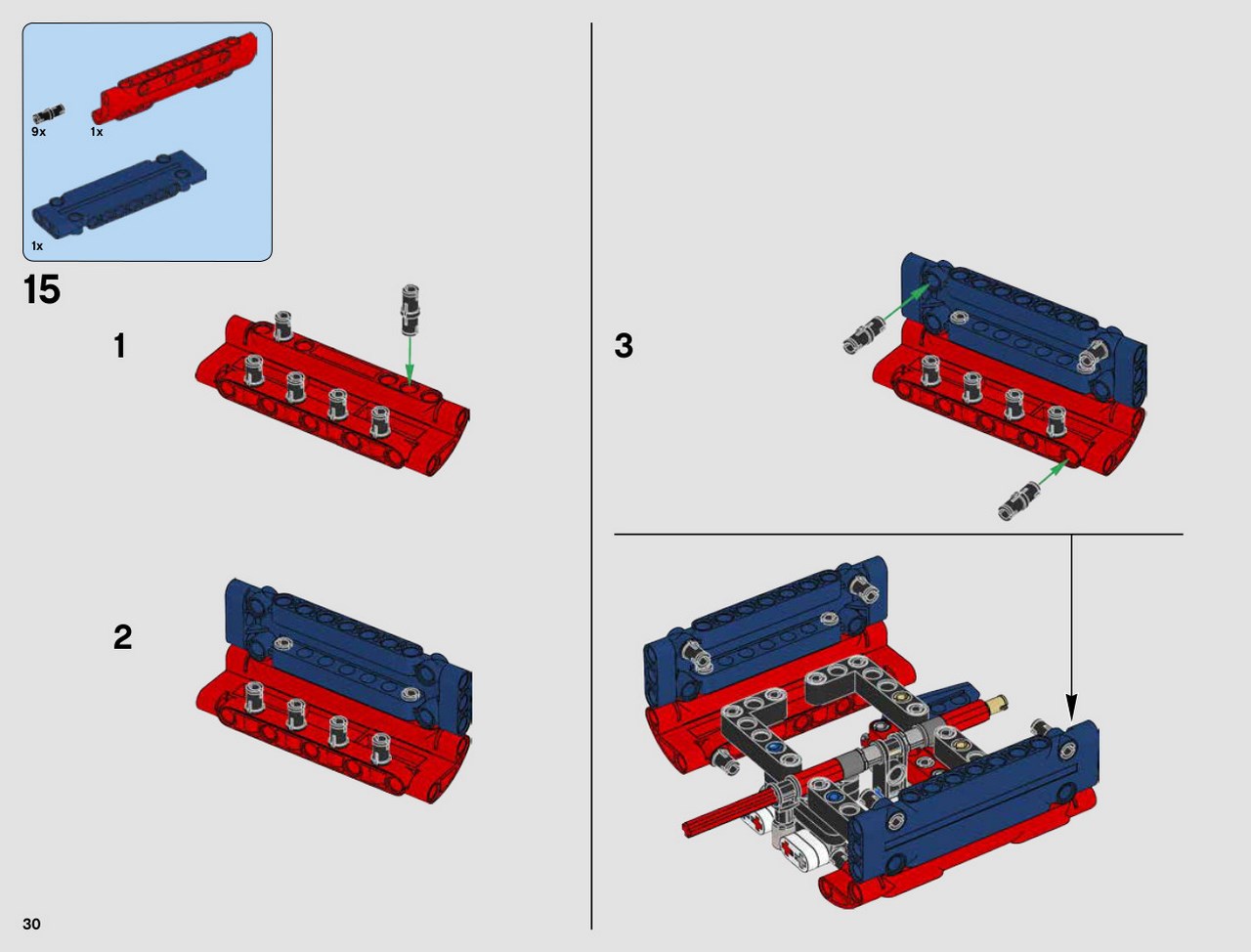 9x
1x
1x

15

1

2

3

30