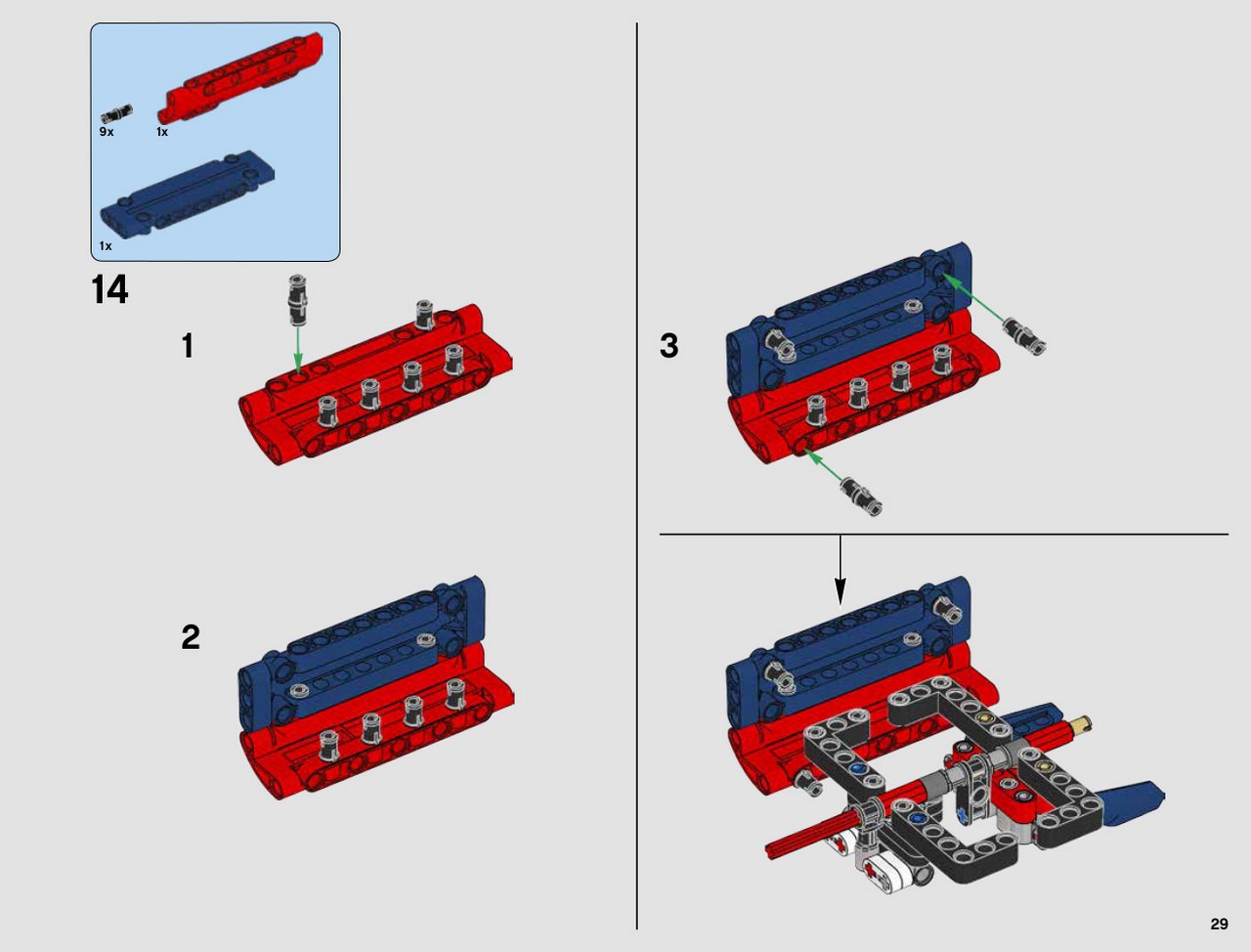 9x
1x
1x
14
1
2
3
29