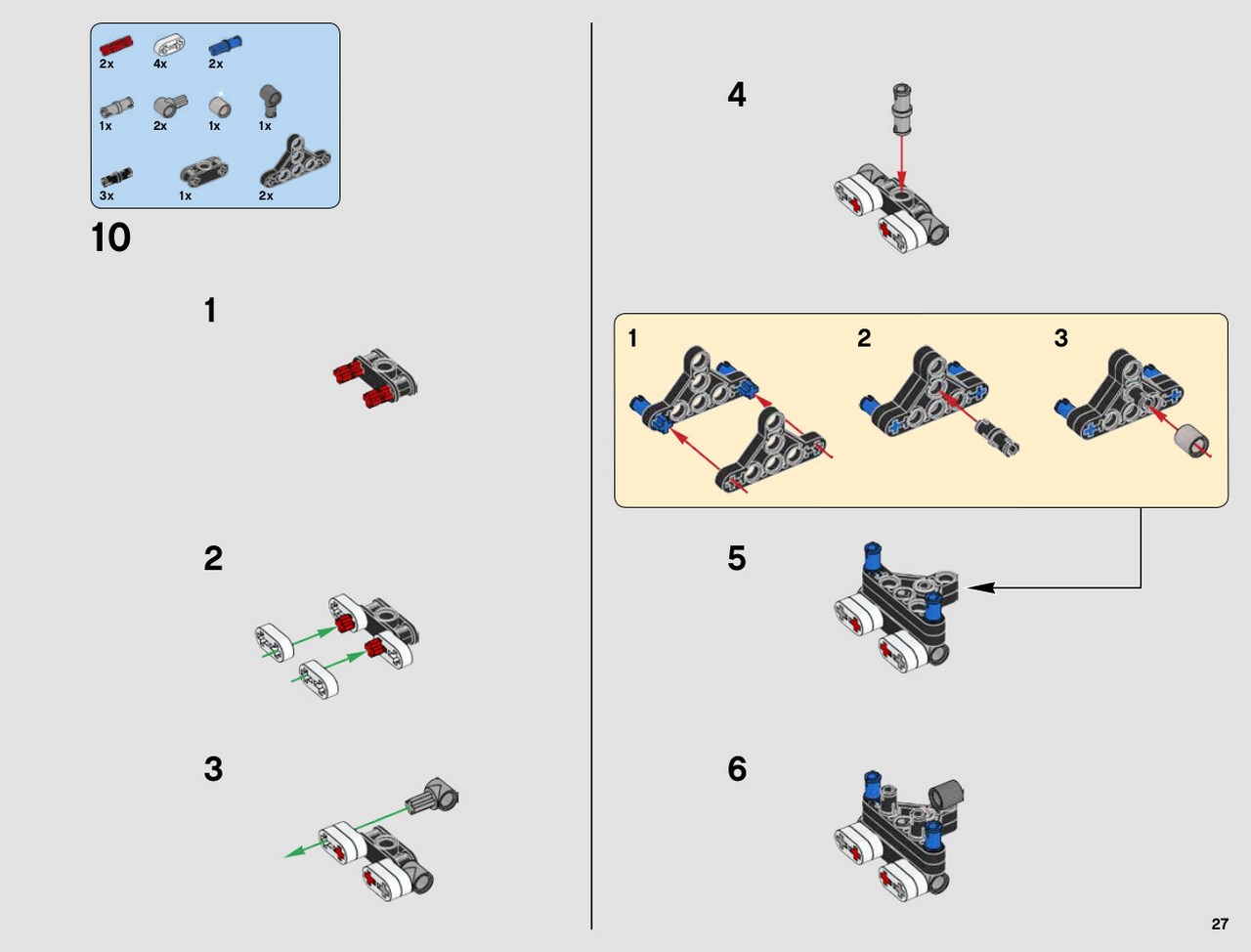 2x 4x 2x
1x 2x 1x 1x
3x 1x 2x

10

1

2

3

4

1

2

3

5

6

27