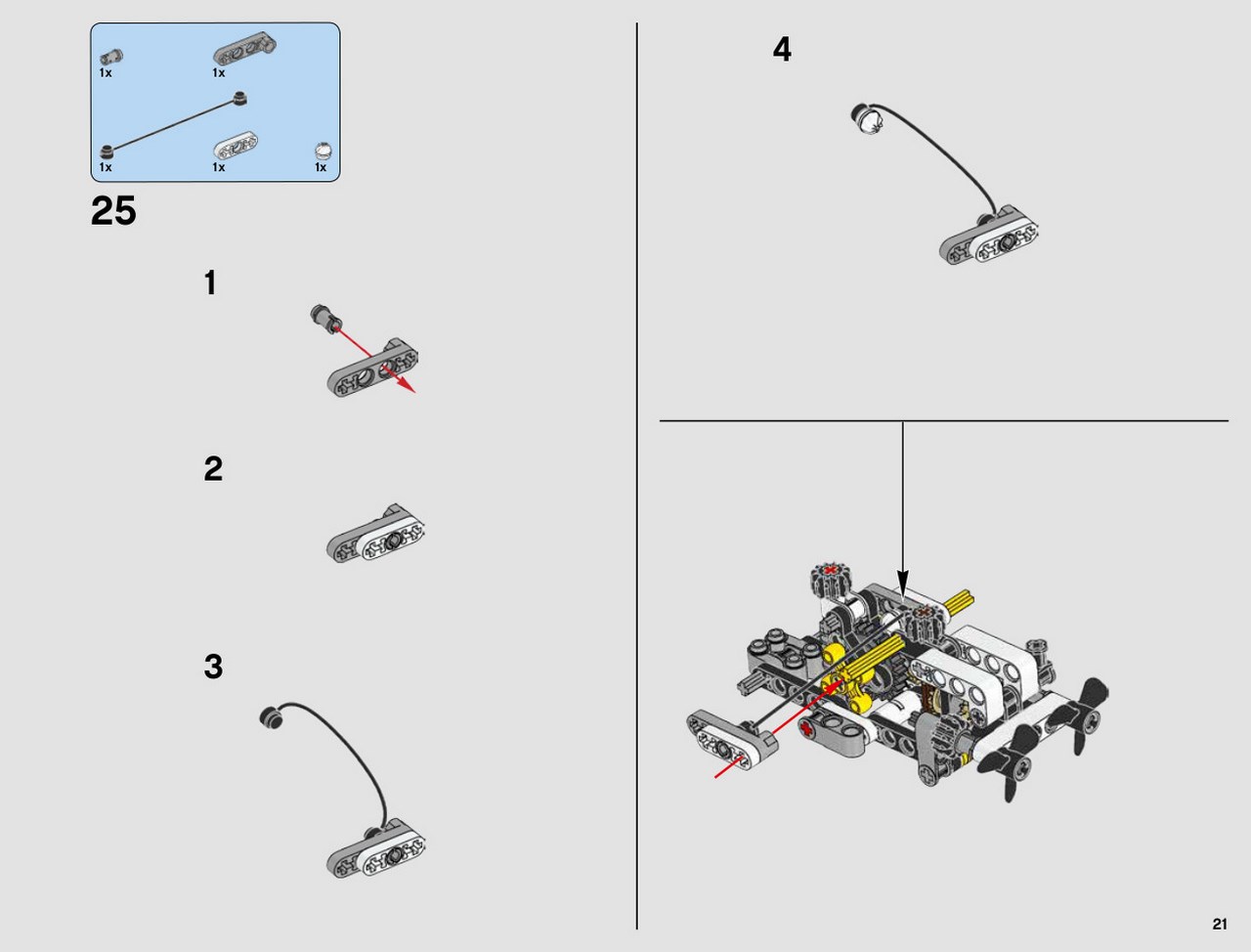 1x
1x
1x
1x
1x

25

1

2

3

4

21