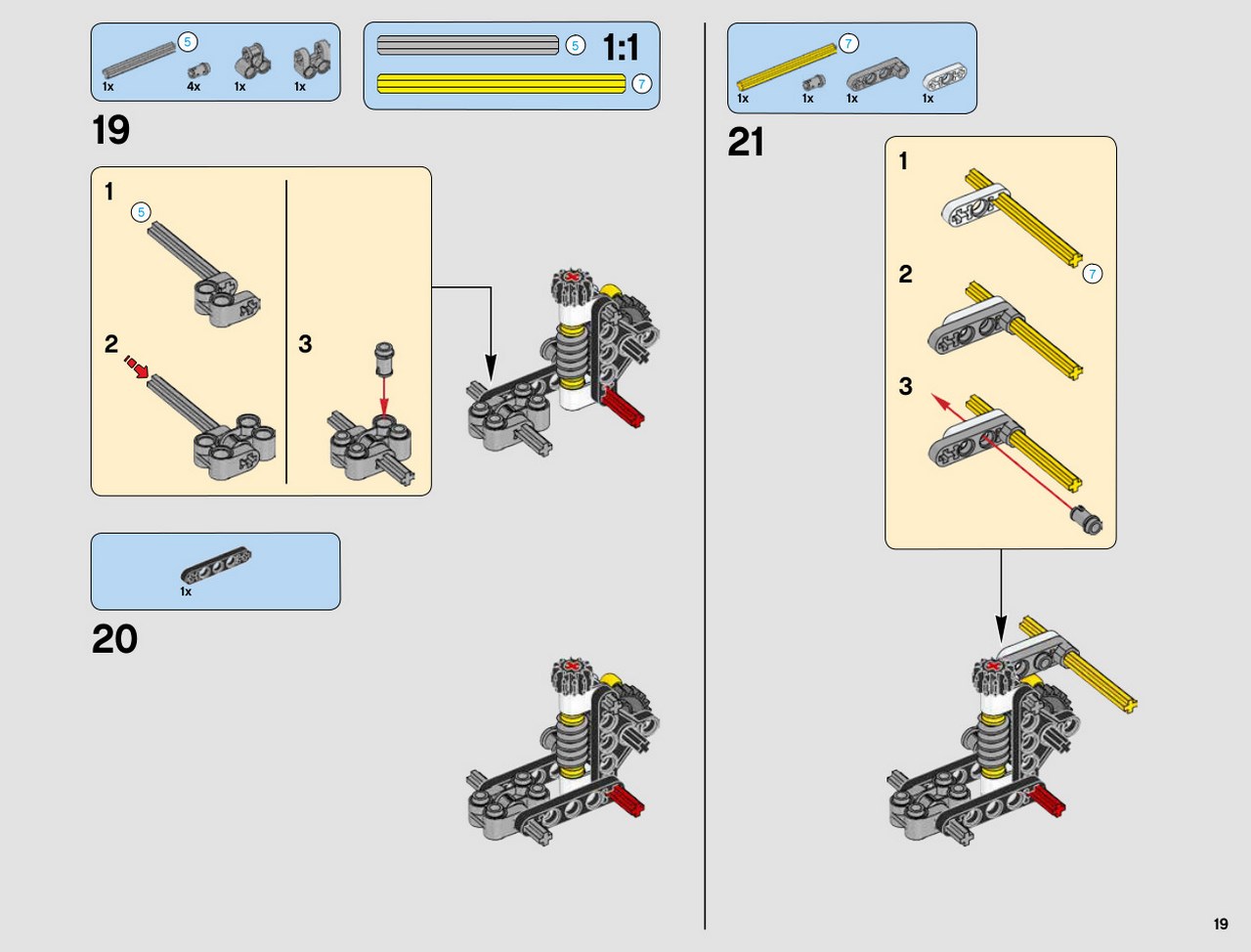 5
1x 4x 1x 1x

5
1:1
7

19

1
5

2

3

1x

20

7
1x 1x 1x 1x

21

1

7

2

3

19