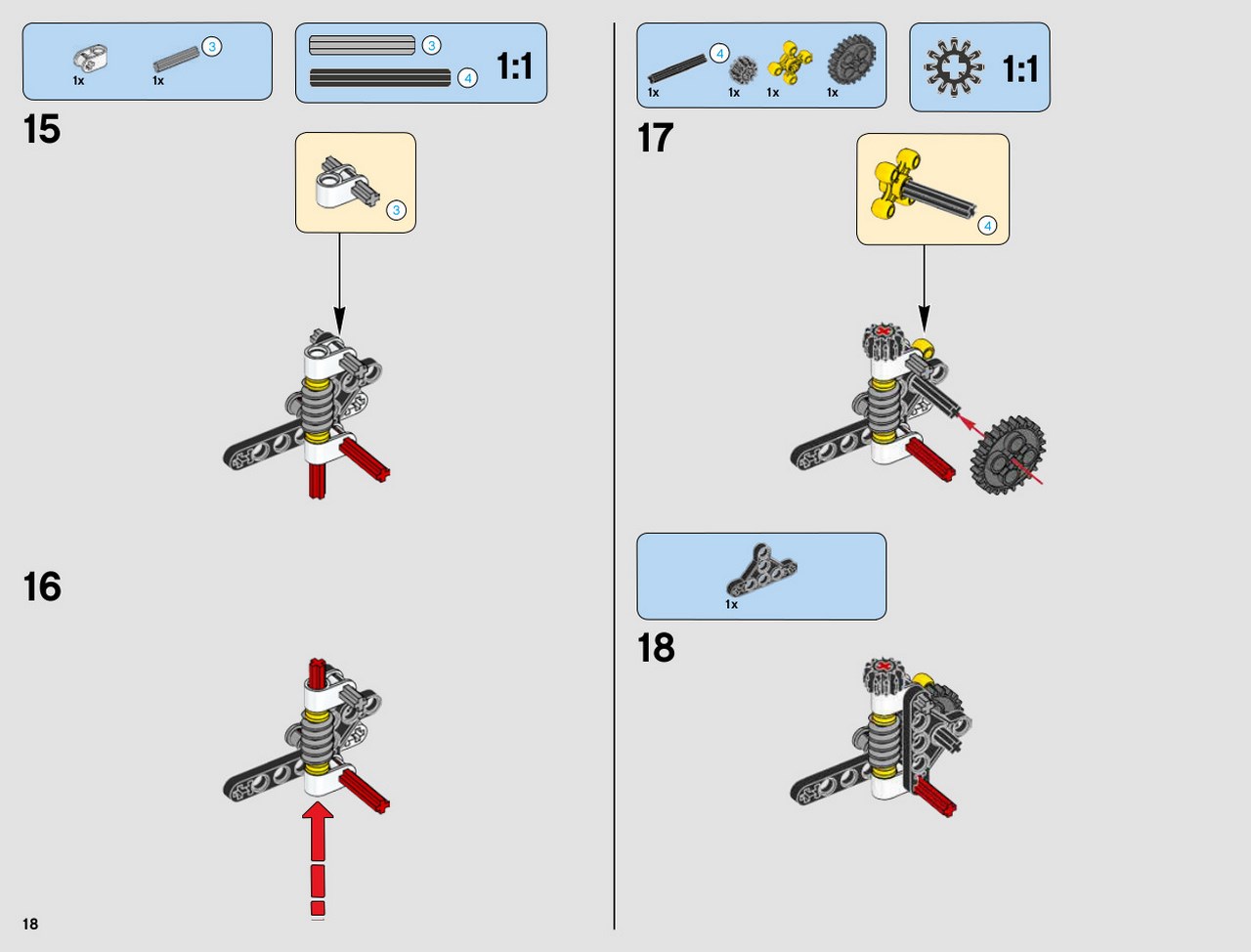 1x 1x 3

3
4
1:1

15

3

16

18

4
1x 1x 1x 1x

1:1

17

4

1x

18