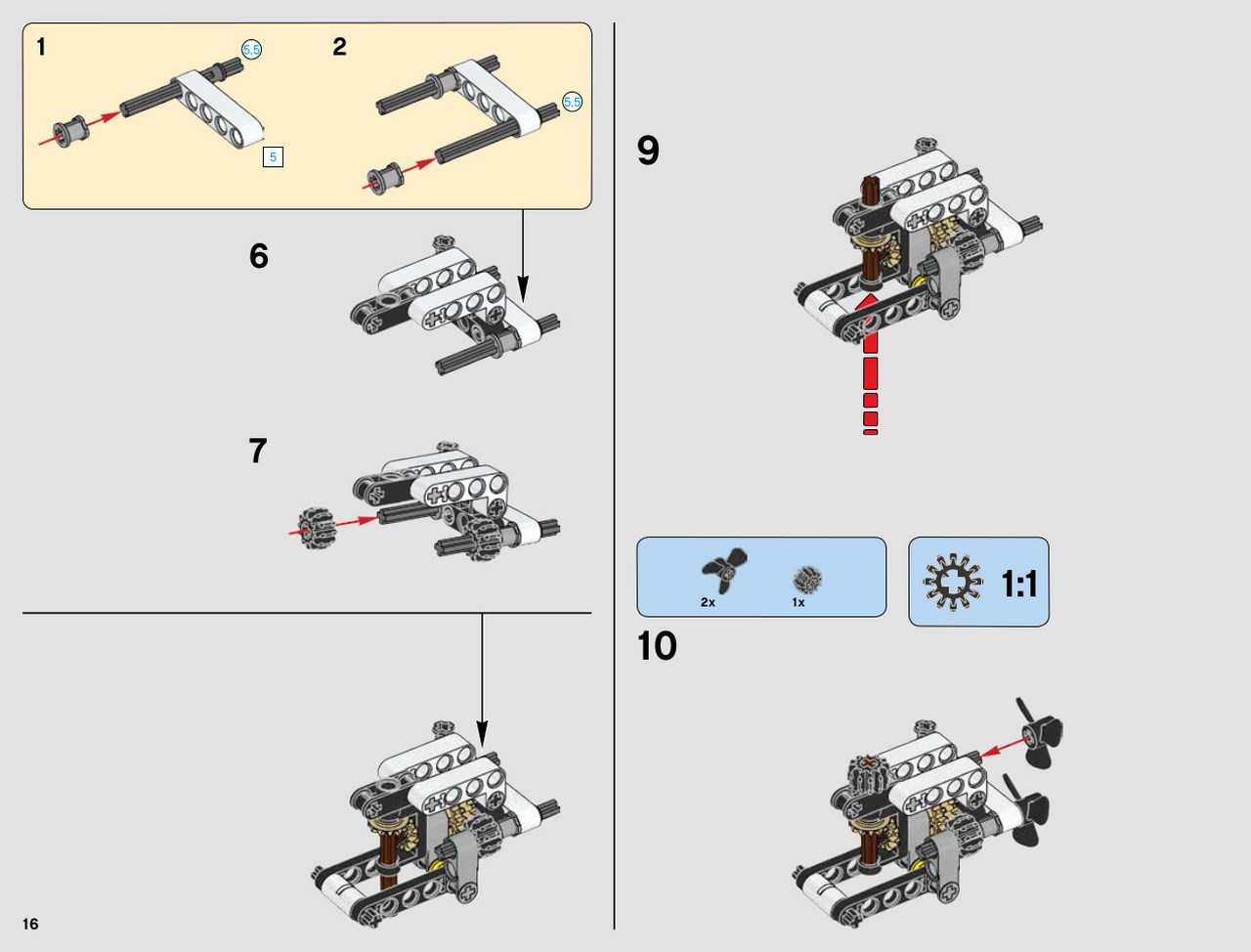 1

5,5

5

2

5,5

6

7

9

2x

1x

1:1

10

16