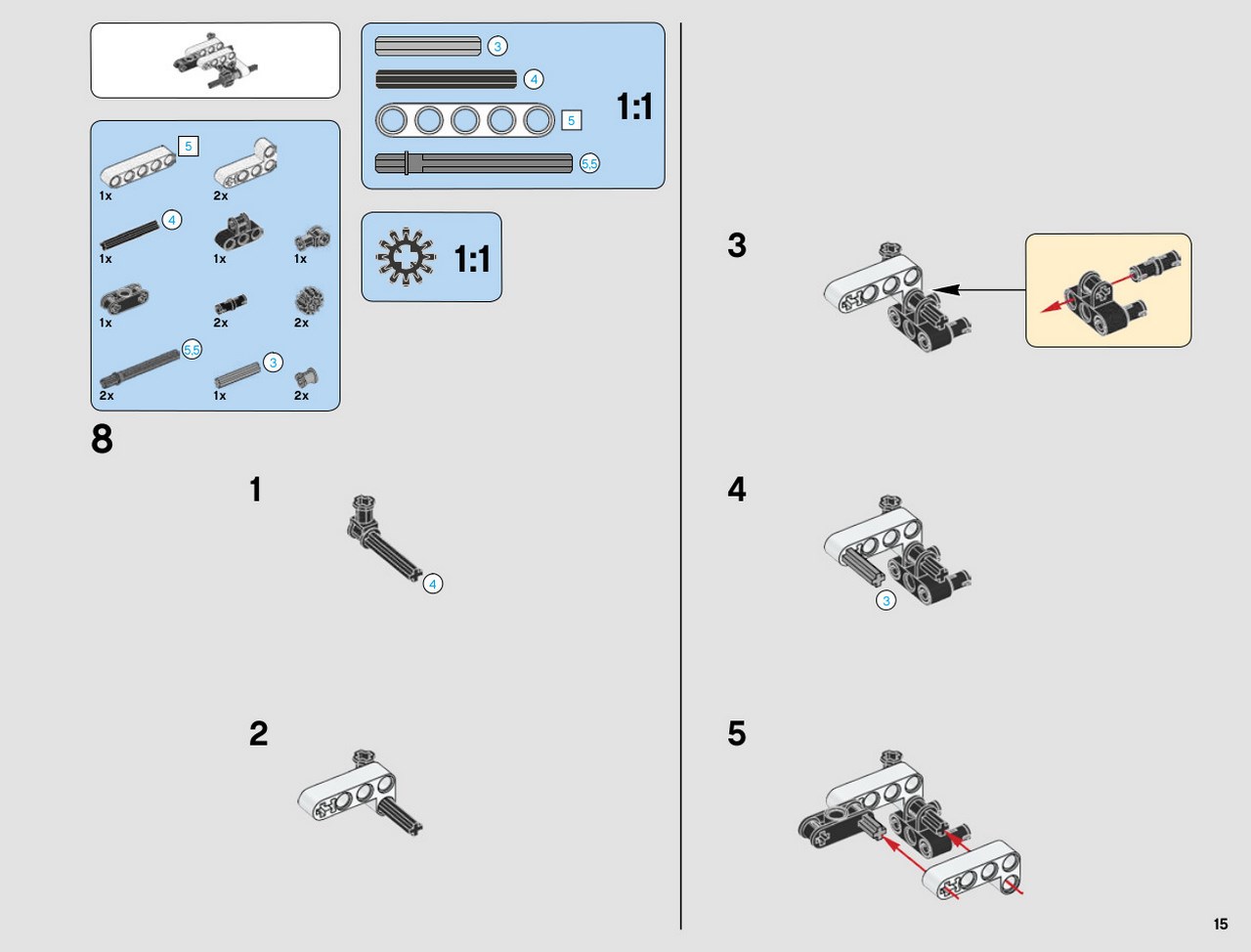 5
1x
2x
4
1x
1x
1x
1x
2x
2x
5.5
3
2x
1x
2x

3
4
5
5.5
1:1

1:1

8

1

4

2

3

4

3

5

15