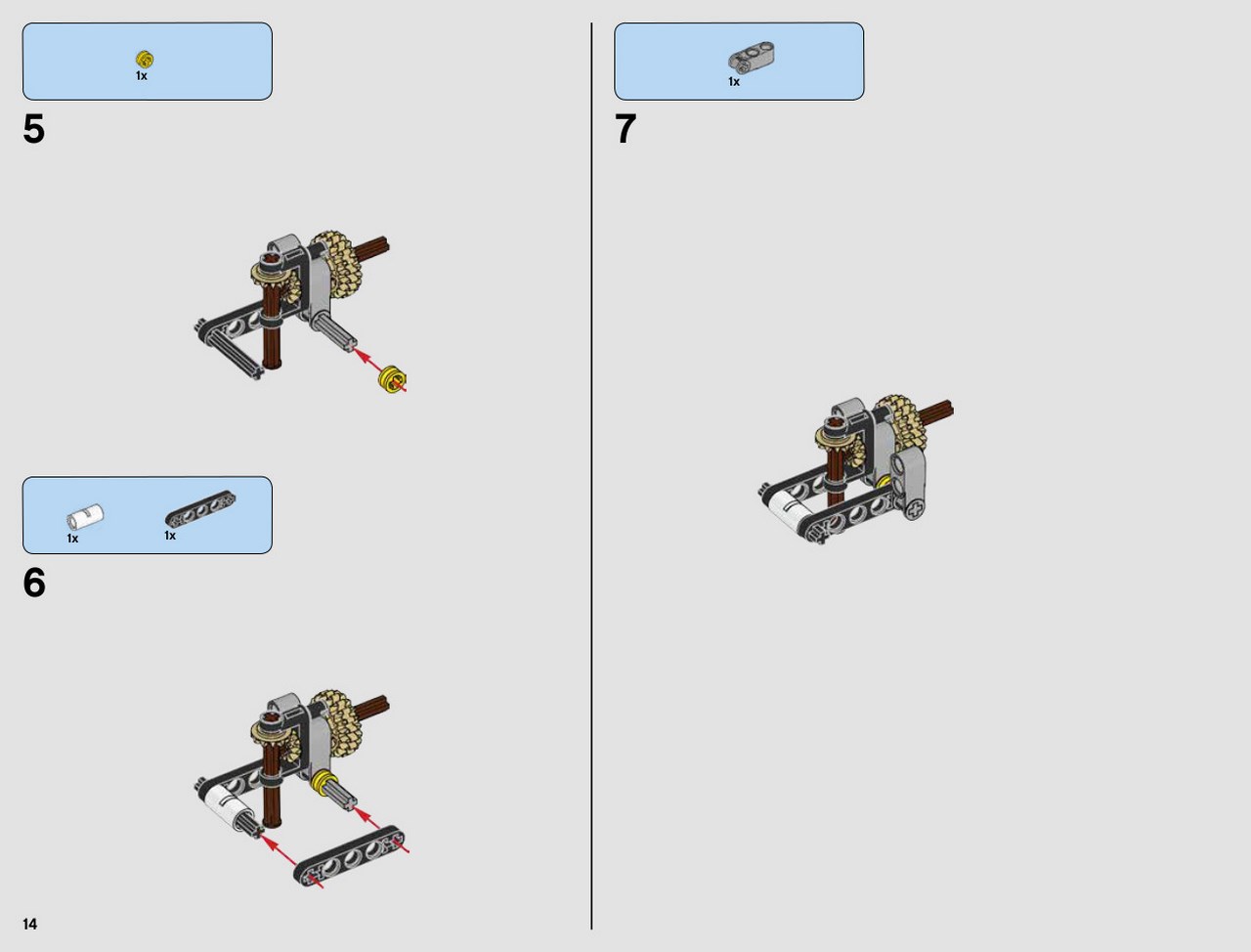 1x

5

1x

1x

6

14

1x

7