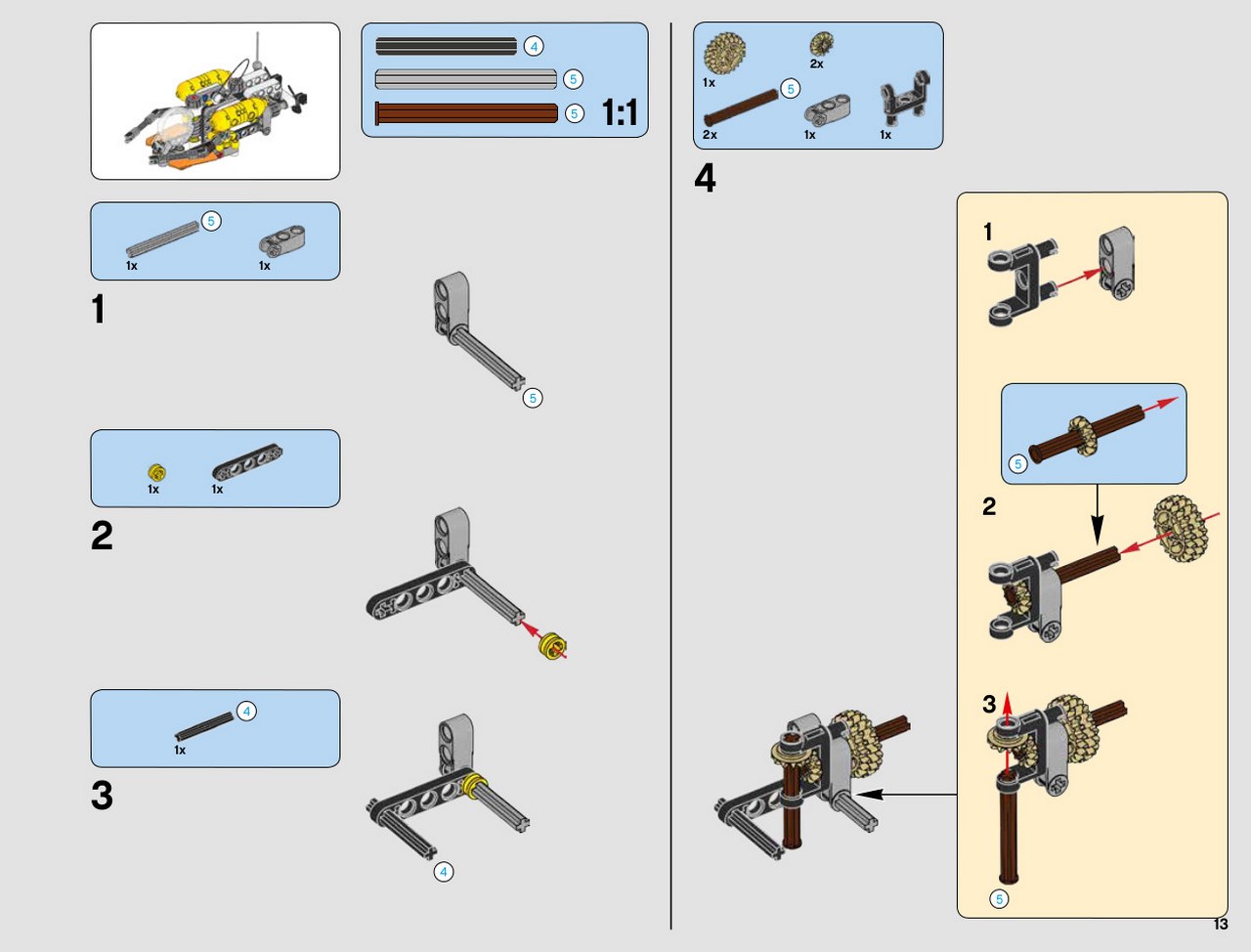 4
5
5
1:1

5
1x
1x

1

5

1x
1x

2

4
1x

3

4

1x
2x
5
2x
1x
1x

4

1

5
2

3

5

13