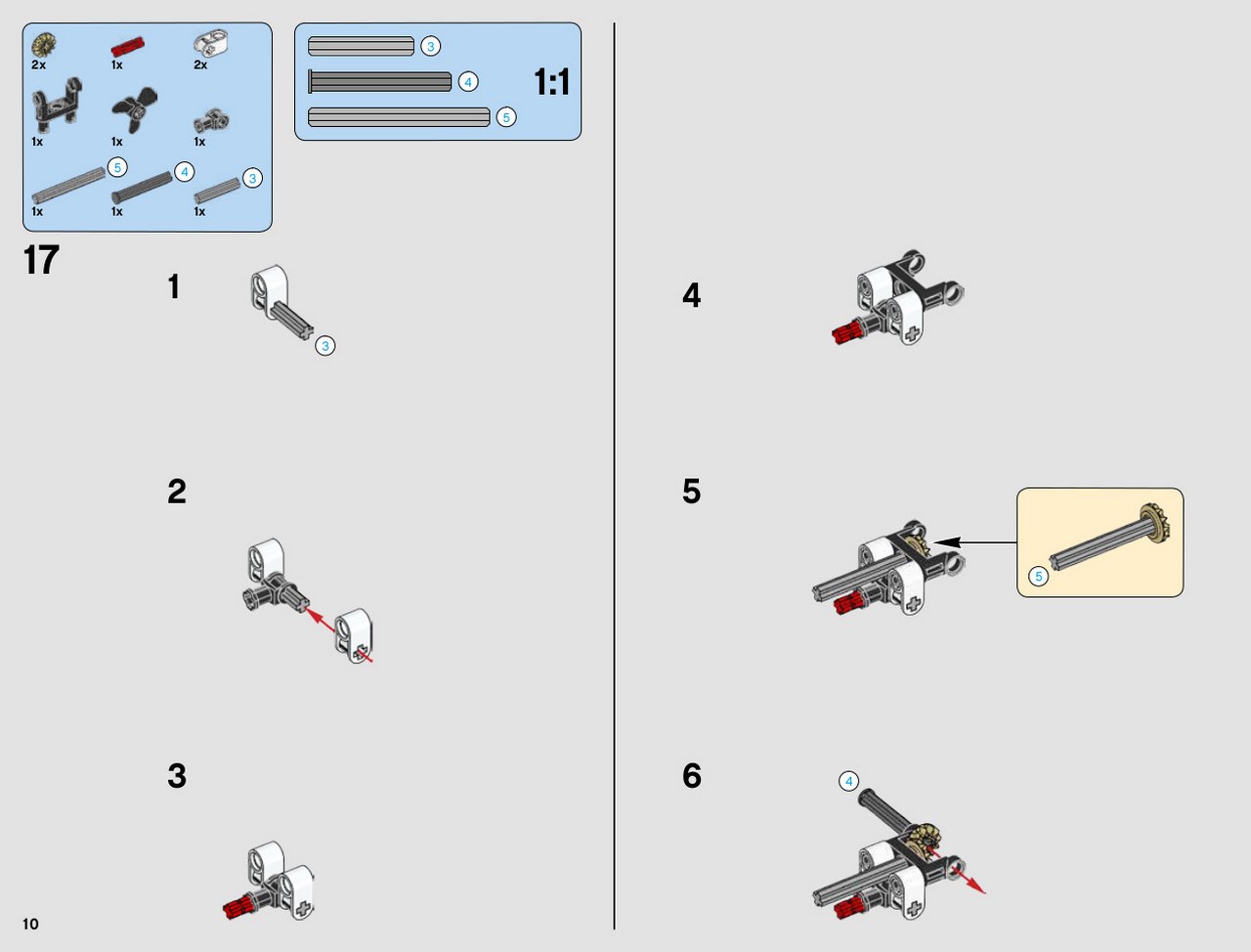 2x 1x 2x
1x 1x 1x
5 4 3
1x 1x 1x

3
4
5
1:1

17
1
3
2
3
4
5
5
6
4
10