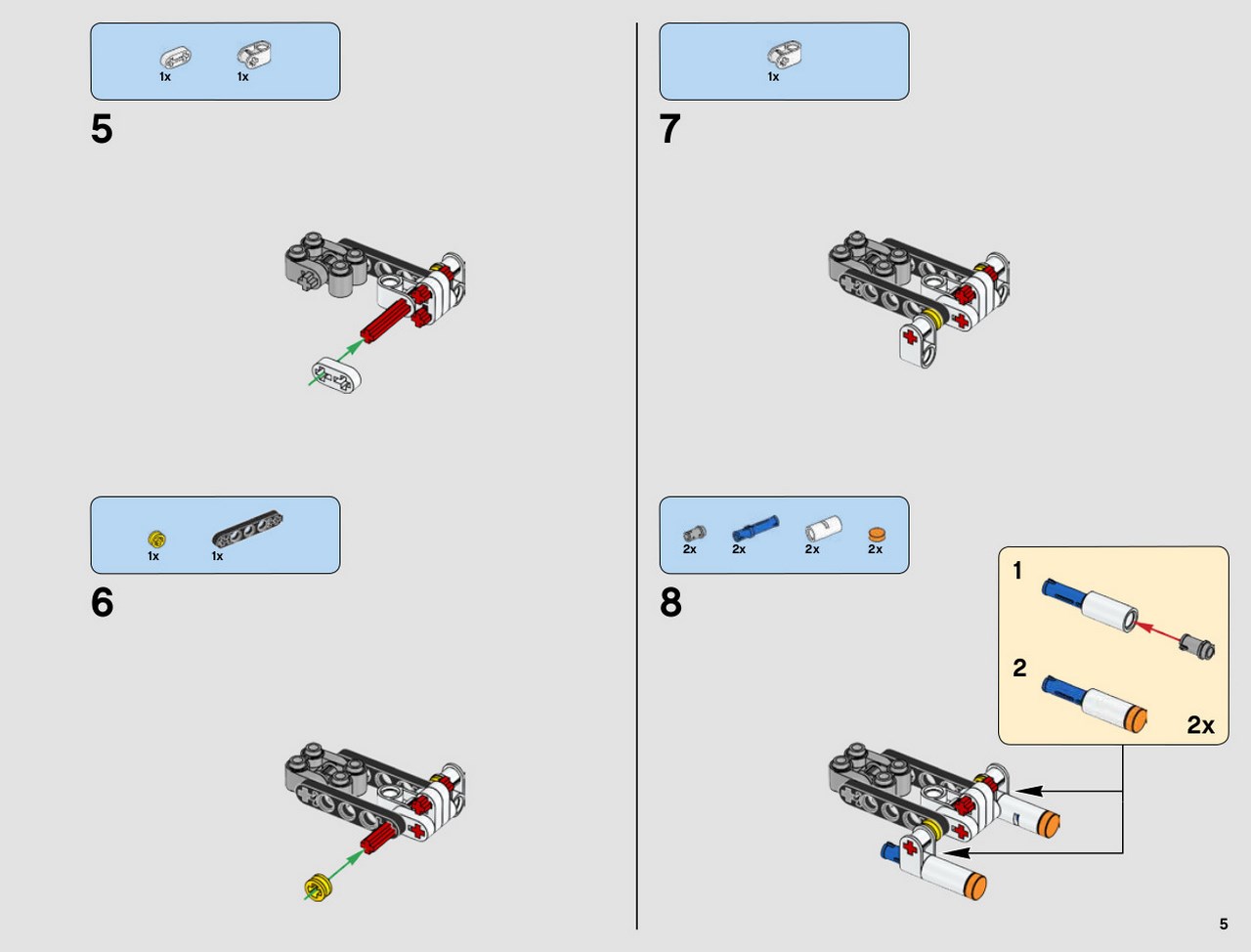 1x 1x

5

1x 1x

6

1x

7

2x 2x 2x 2x

8

1

2

2x

5