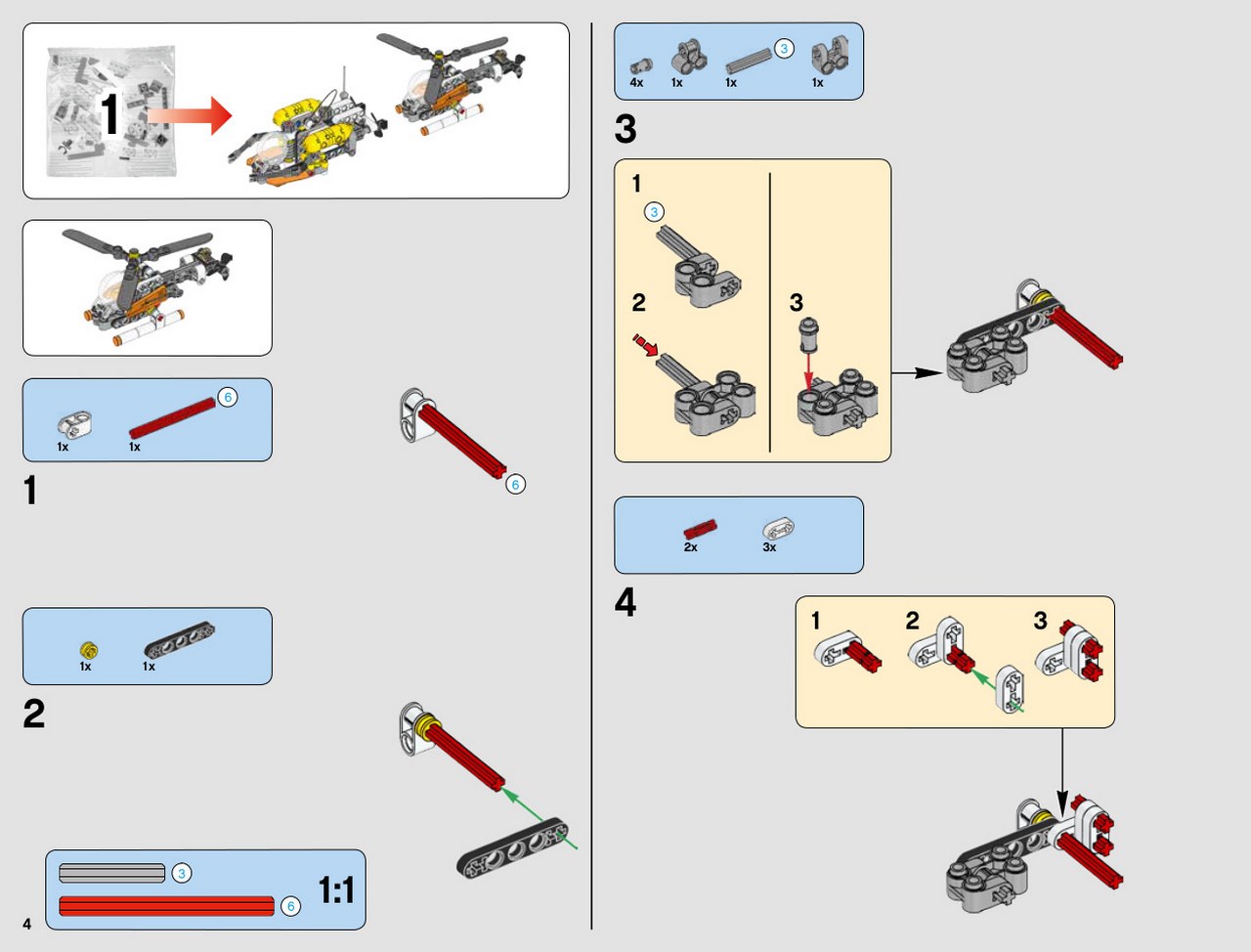 1

1x 1x 6

1

6

1x 1x

2

3

6

1:1

4

4x 1x 1x 3 1x

3

1

3

2

3

2x 3x

4

1 2 3